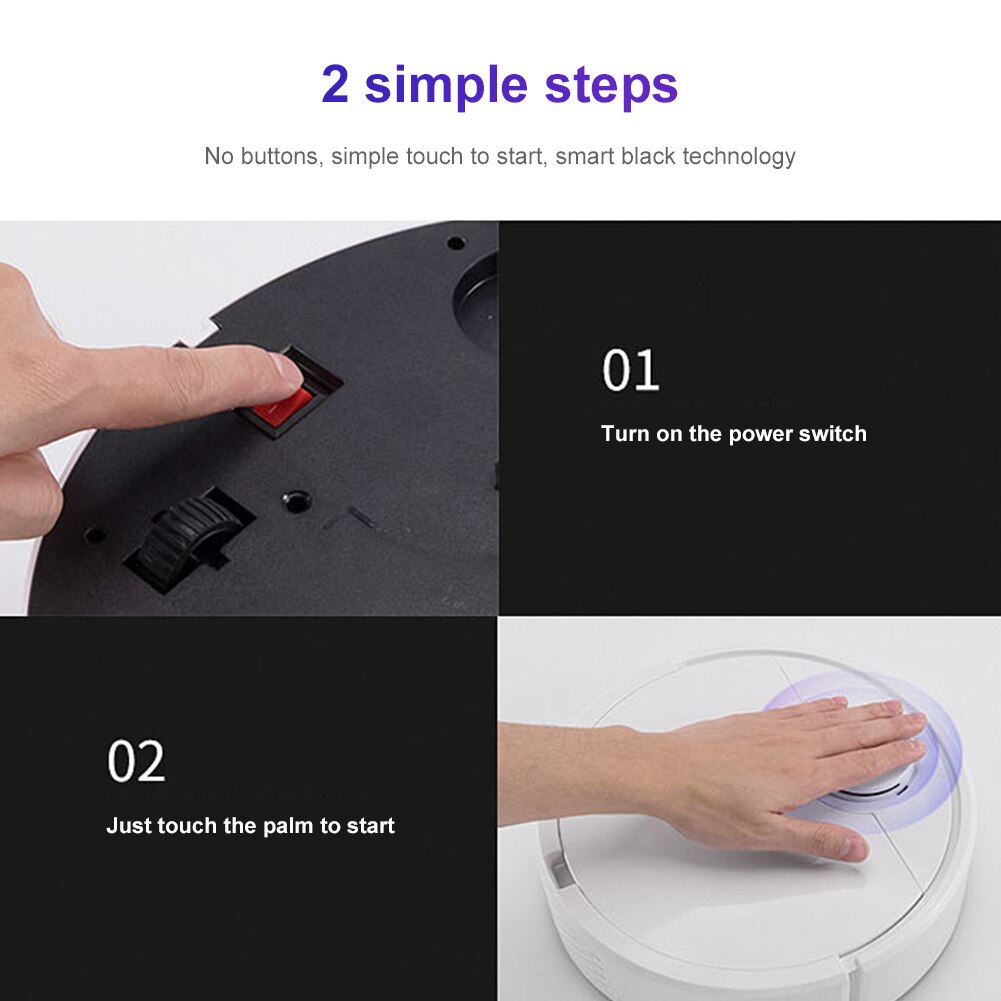 2 simple steps

No buttons, simple touch to start, smart black technology

01

Turn on the power switch

02

Just touch the palm to start