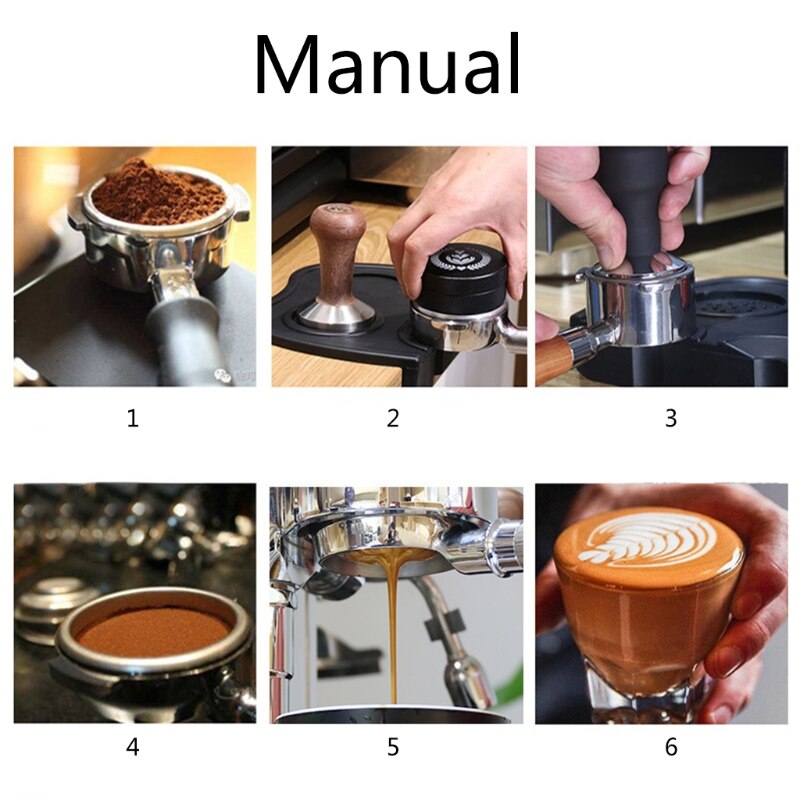 Manual

1

2

3

4

5

6