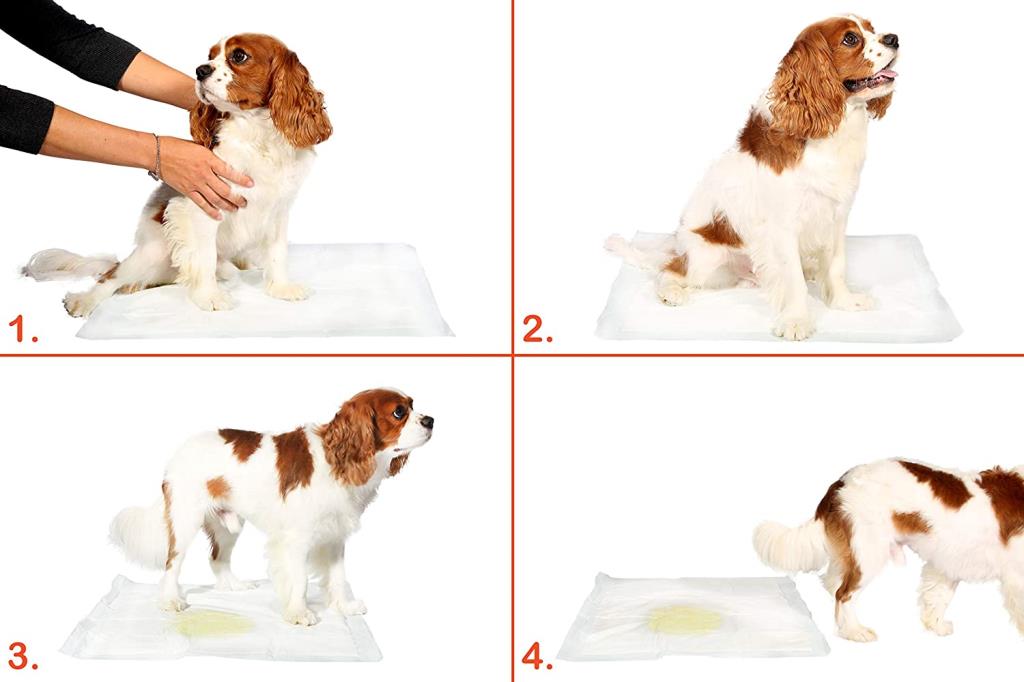 1.

2.

3.

4.