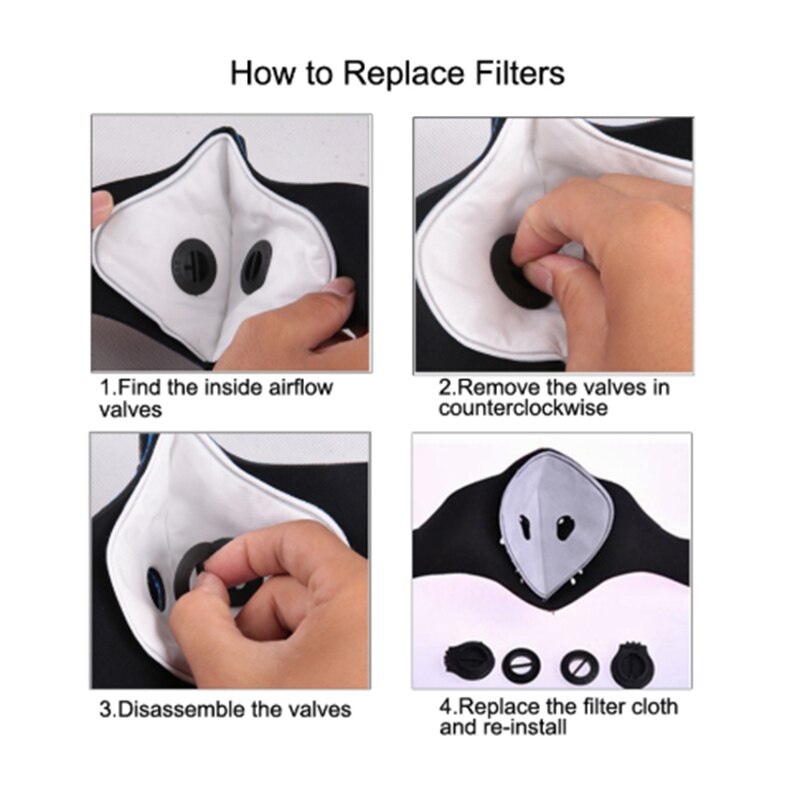 How to Replace Filters

1.Find the inside airflow valves

2.Remove the valves in counterclockwise

3.Disassemble the valves

4.Replace the filter cloth and re-install