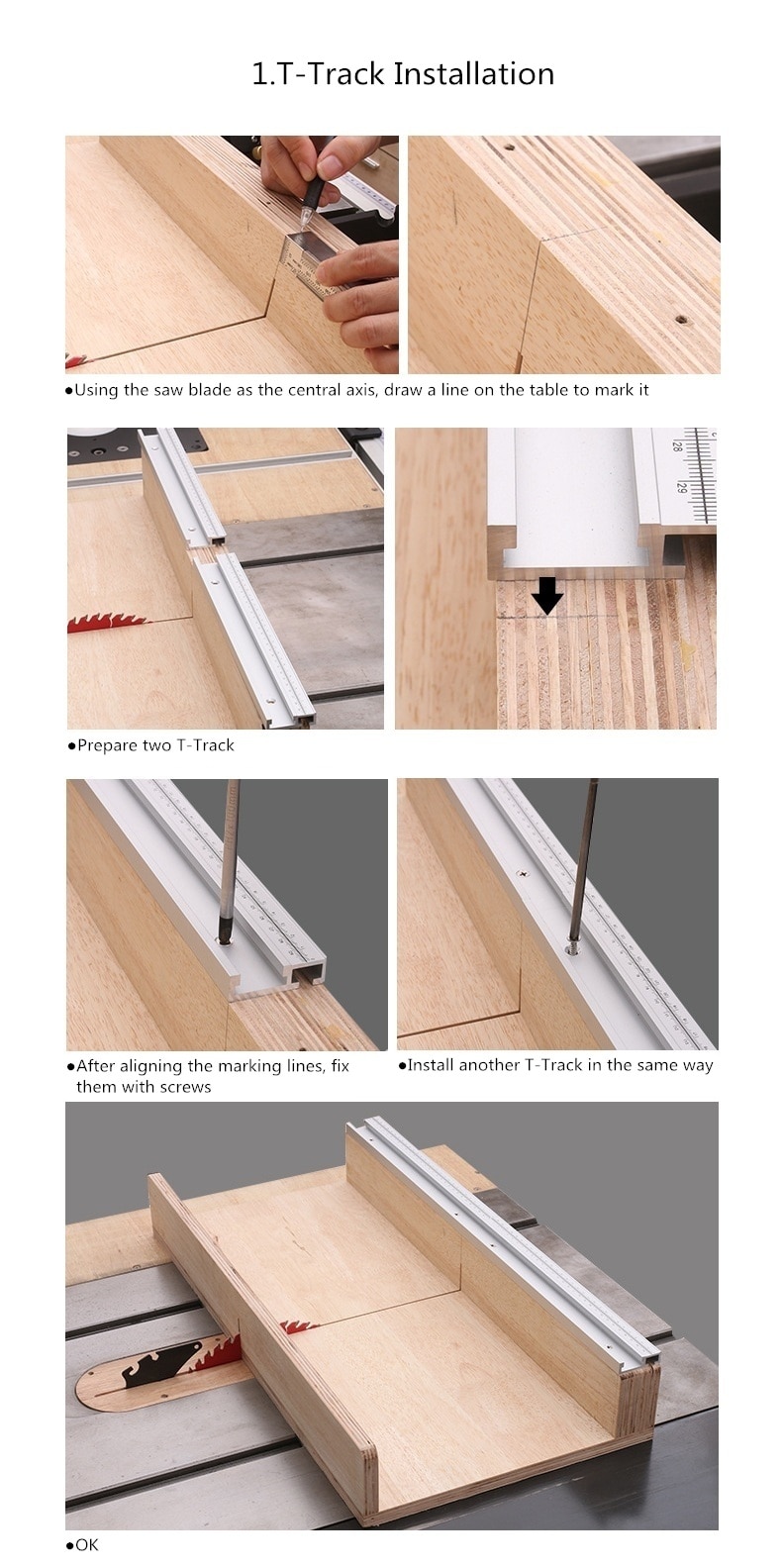 1.T-Track Installation

●Using the saw blade as the central axis, draw a line on the table to mark it

28
29

●Prepare two T-Track

●After aligning the marking lines, fix them with screws

●Install another T-Track in the same way

●OK