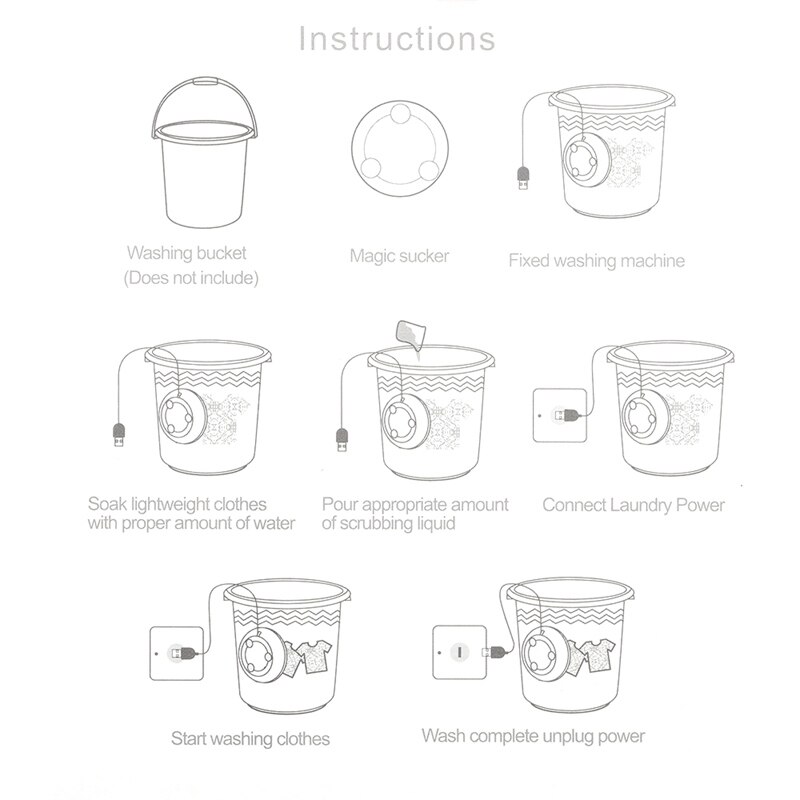 Instructions

Washing bucket
(Does not include)

Magic sucker

Fixed washing machine

Soak lightweight clothes with proper amount of water

Pour appropriate amount of scrubbing liquid

Connect Laundry Power

Start washing clothes

Wash complete unplug power