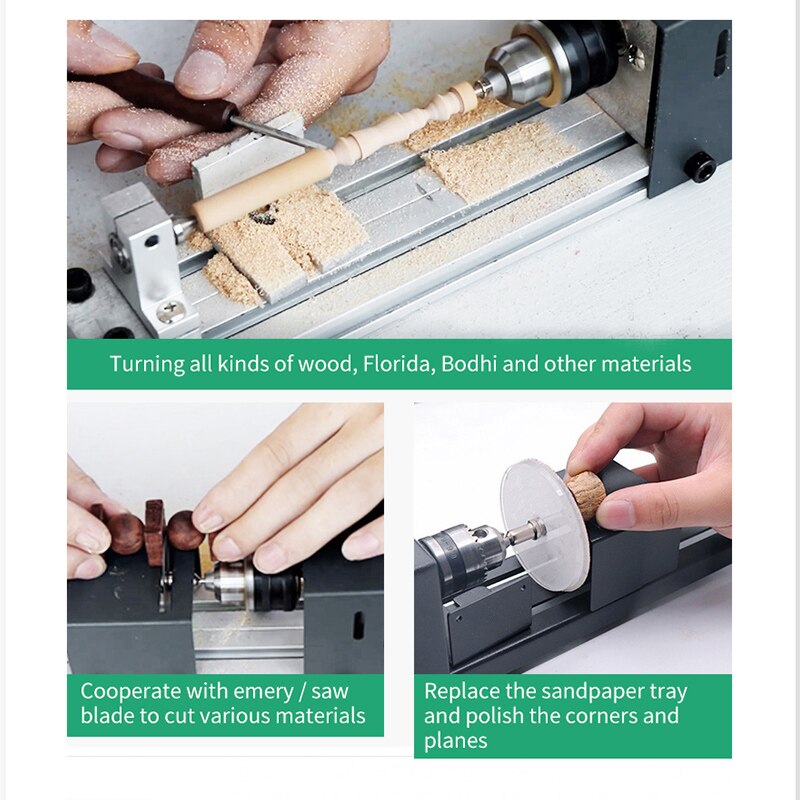 Turning all kinds of wood, Florida, Bodhi and other materials

Cooperate with emery / saw blade to cut various materials

Replace the sandpaper tray and polish the corners and planes