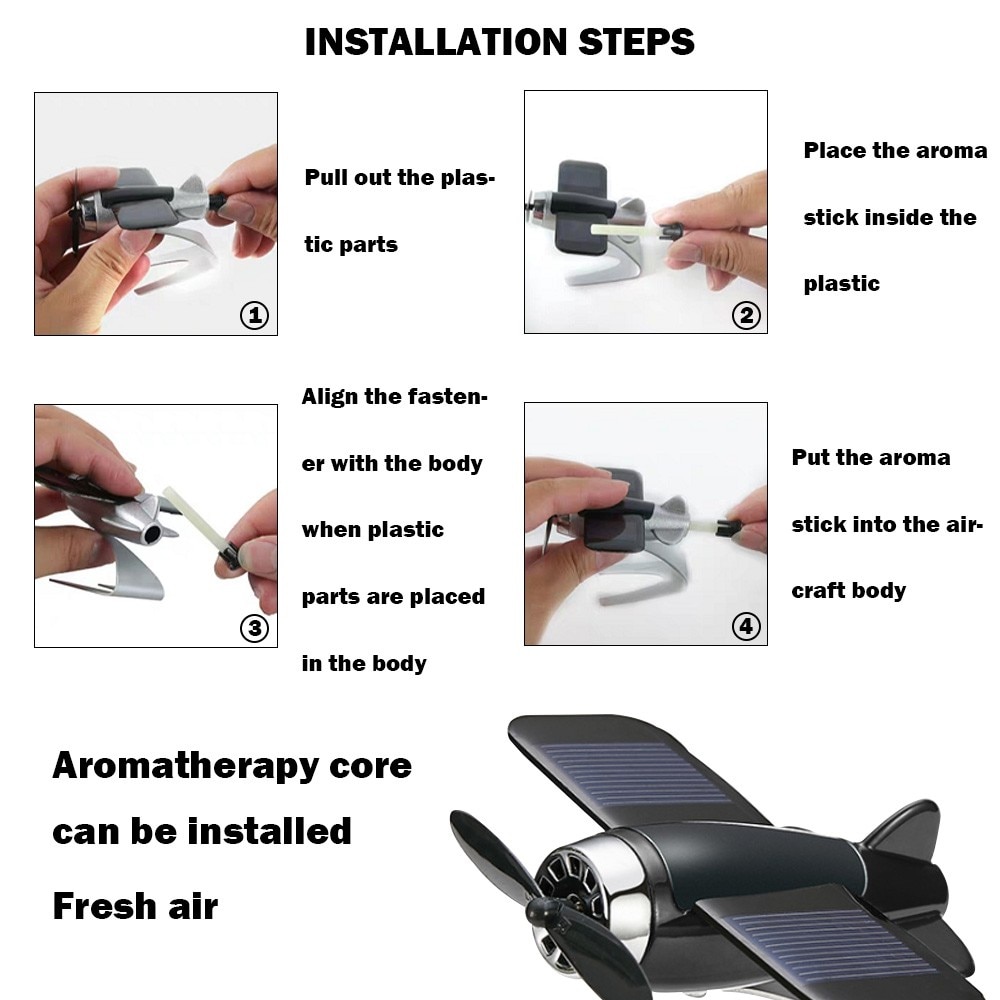 INSTALLATION STEPS

①

Pull out the plastic parts

②

Place the aroma stick inside the plastic

③

Align the fastener with the body when plastic parts are placed in the body

④

Put the aroma stick into the aircraft body

Aromatherapy core can be installed

Fresh air