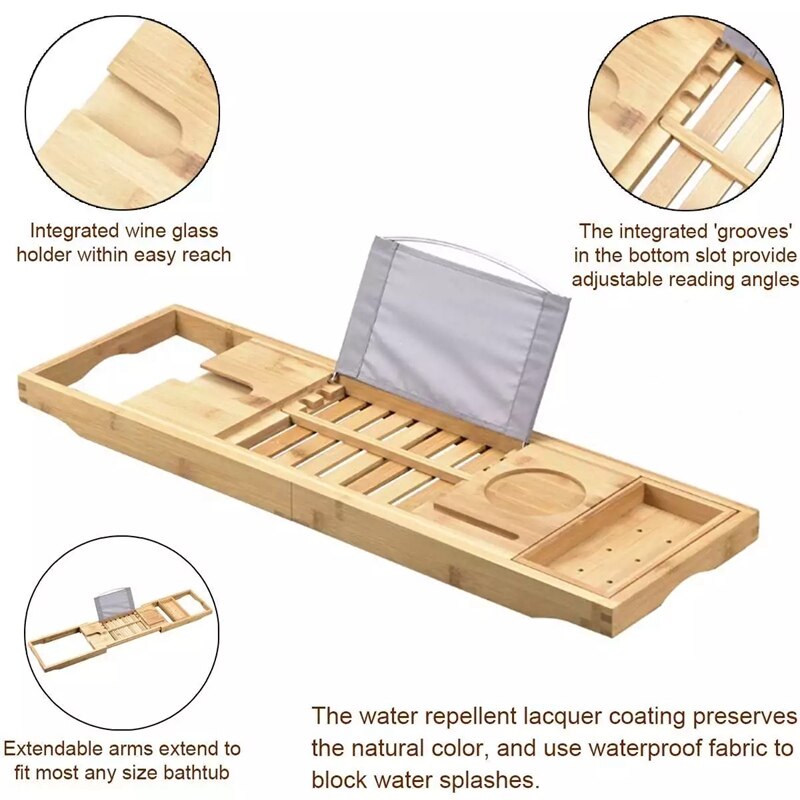 Integrated wine glass holder within easy reach

The integrated 'grooves' in the bottom slot provide adjustable reading angles

Extendable arms extend to fit most any size bathtub

The water repellent lacquer coating preserves the natural color, and use waterproof fabric to block water splashes.