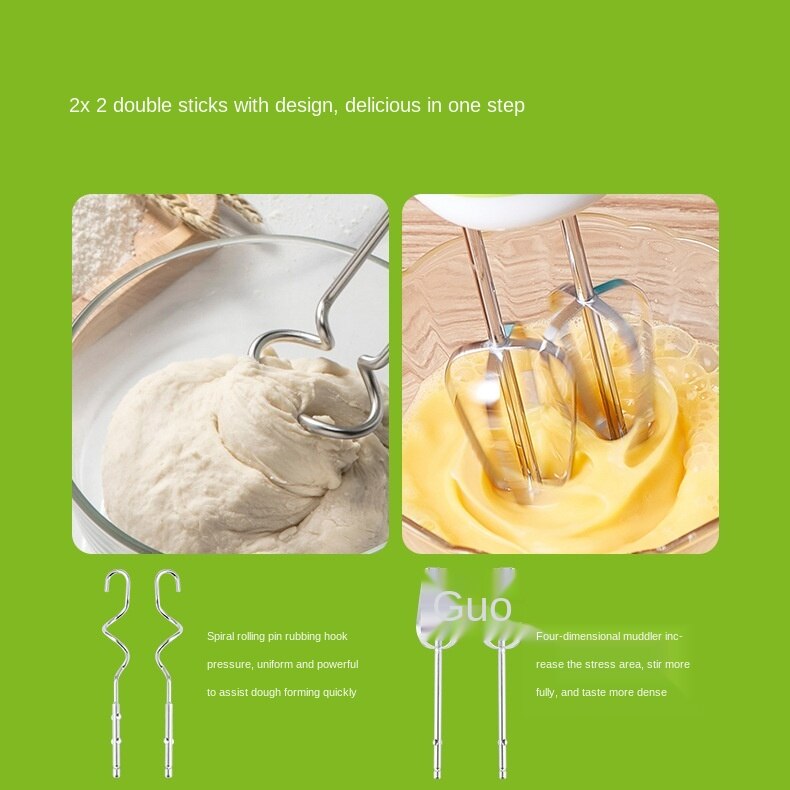 2x 2 double sticks with design, delicious in one step

Spiral rolling pin rubbing hook pressure, uniform and powerful to assist dough forming quickly

Guo

Four-dimensional muddler increase the stress area, stir more fully, and taste more dense