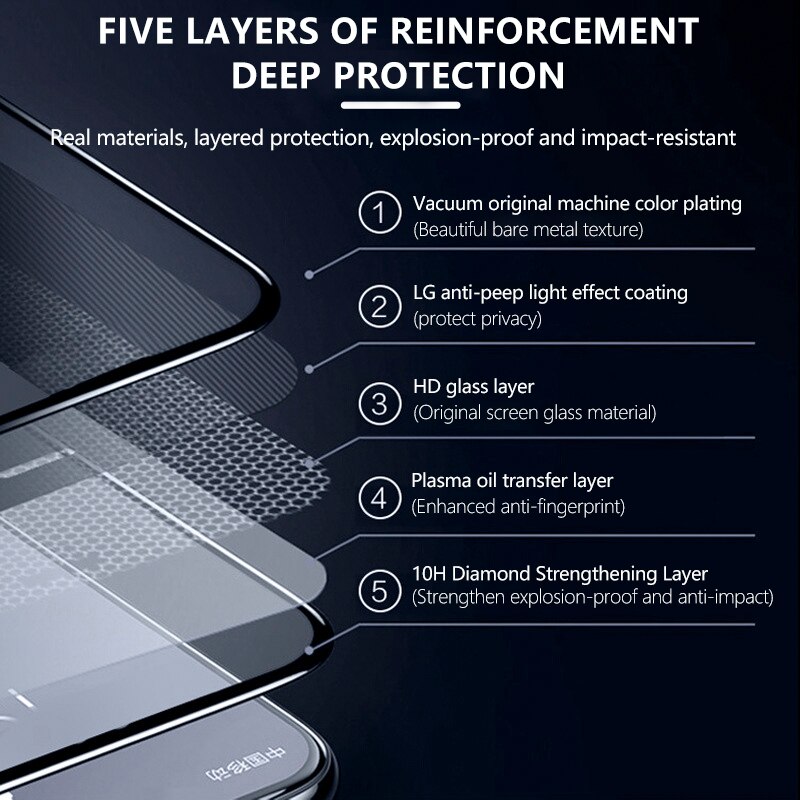 FIVE LAYERS OF REINFORCEMENT
DEEP PROTECTION

Real materials, layered protection, explosion-proof and impact-resistant

1 Vacuum original machine color plating
(Beautiful bare metal texture)

2 LG anti-peep light effect coating
(protect privacy)

3 HD glass layer
(Original screen glass material)

4 Plasma oil transfer layer
(Enhanced anti-fingerprint)

5 10H Diamond Strengthening Layer
(Strengthen explosion-proof and anti-impact)

中国移动