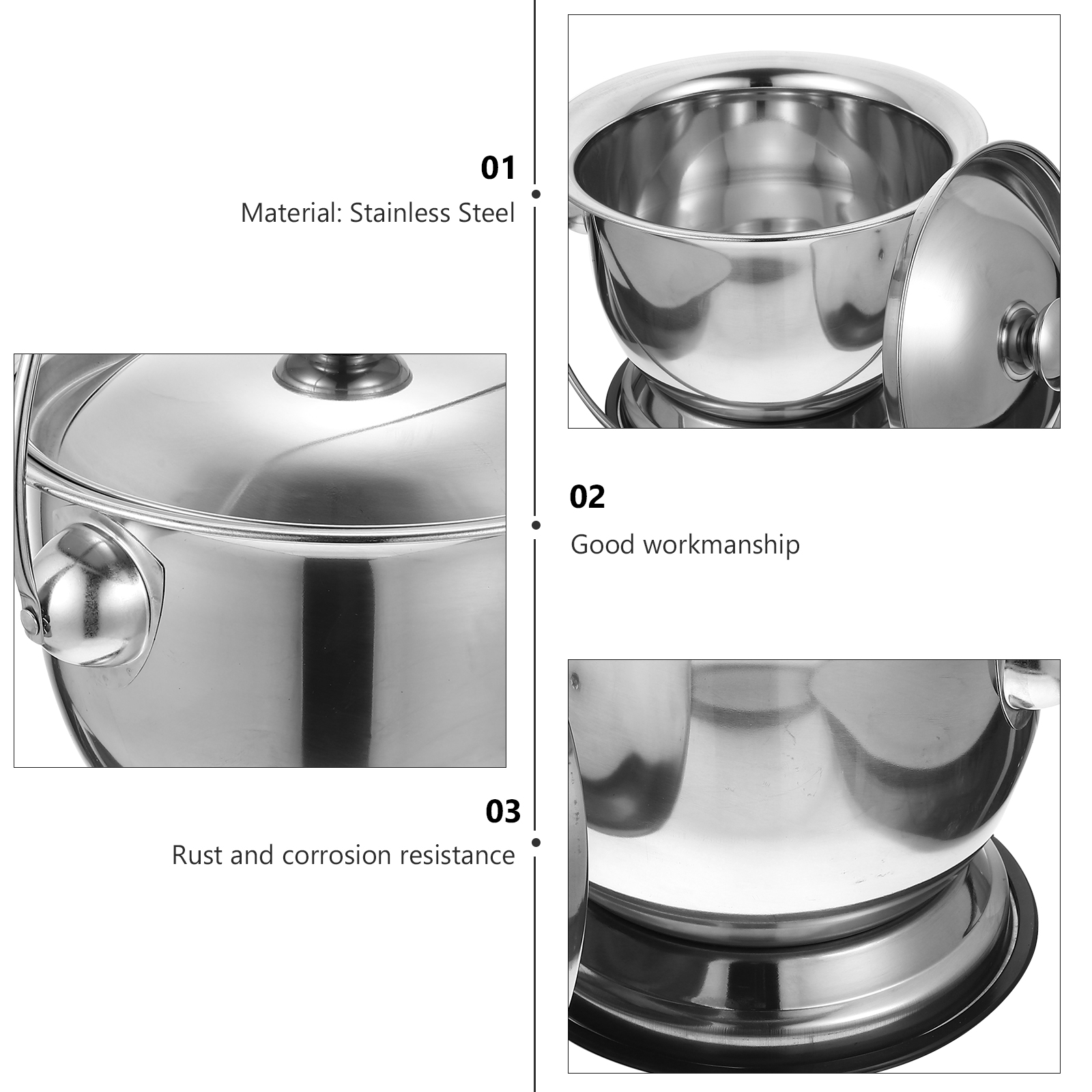 01

Material: Stainless Steel

02

Good workmanship

03

Rust and corrosion resistance