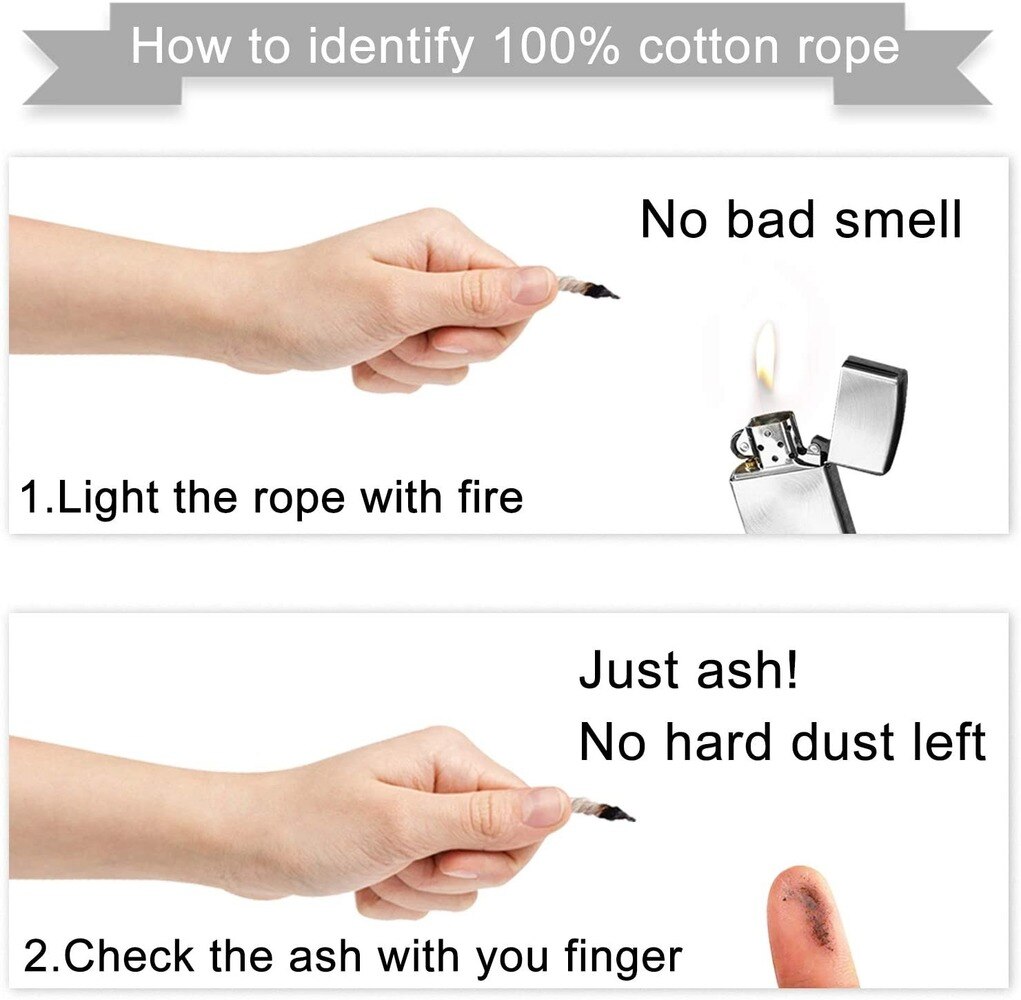 How to identify 100% cotton rope

No bad smell

1.Light the rope with fire

Just ash!
No hard dust left

2.Check the ash with you finger