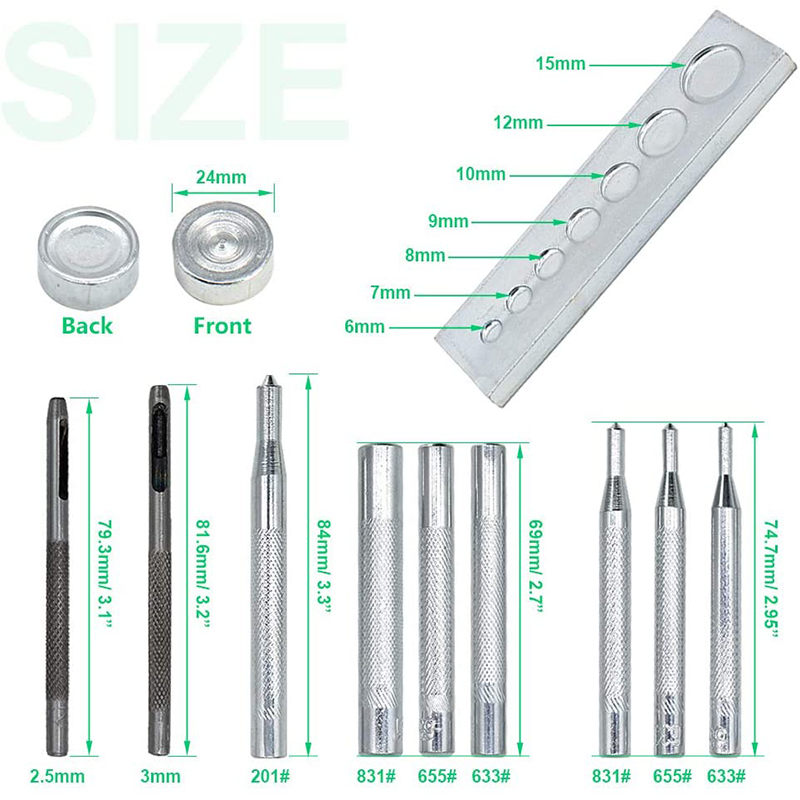 SIZE

24mm

Back Front

15mm
12mm
10mm
9mm
8mm
7mm
6mm

79.3mm/ 3.1"
81.6mm/ 3.2"
84mm/ 3.3"
69mm/ 2.7"
74.7mm/ 2.95"

2.5mm 3mm 201# 831# 655# 633# 831# 655# 633#