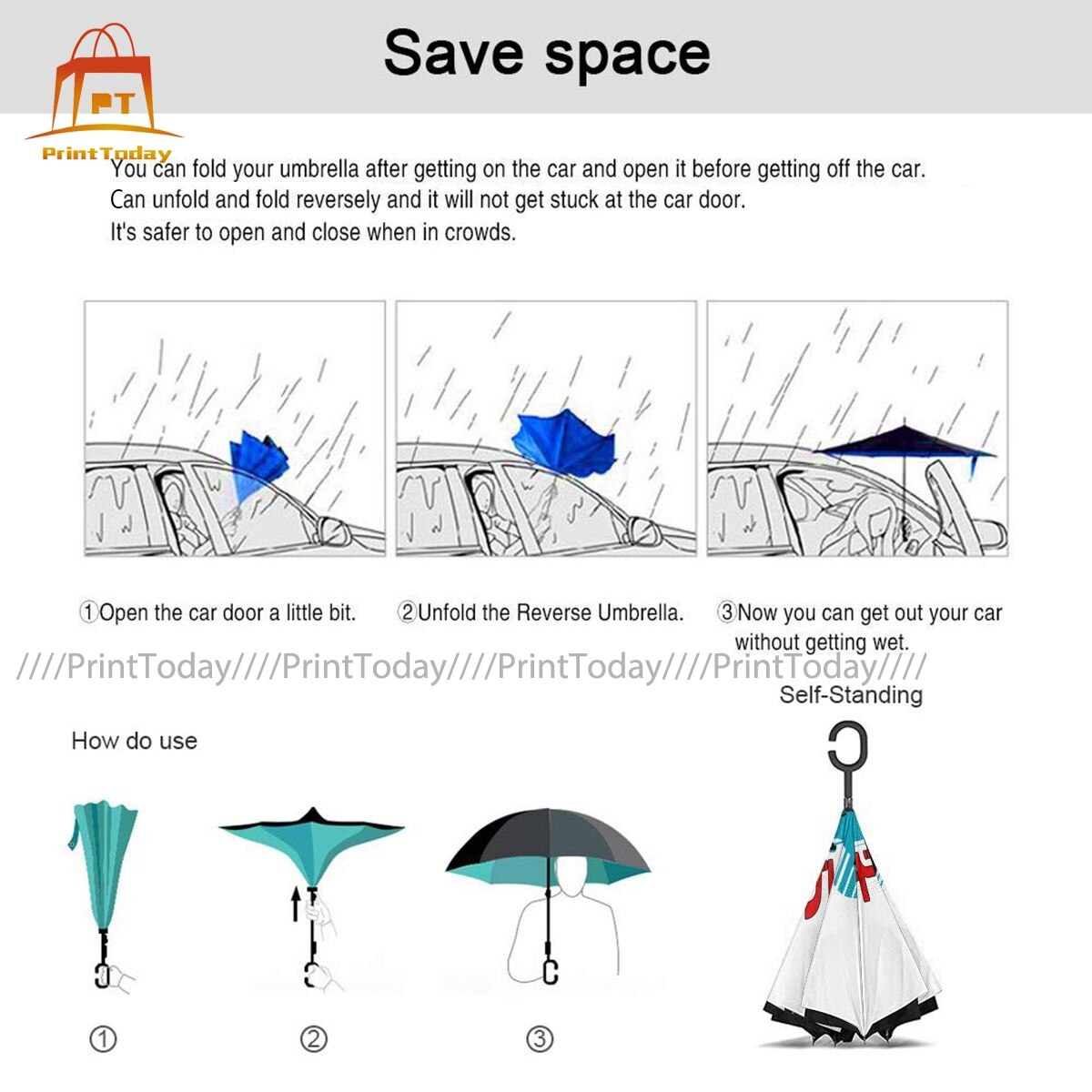 PT
PrintToday

Save space

You can fold your umbrella after getting on the car and open it before getting off the car.
Can unfold and fold reversely and it will not get stuck at the car door.
It's safer to open and close when in crowds.

①Open the car door a little bit.

②Unfold the Reverse Umbrella.

③Now you can get out your car without getting wet.

////PrintToday////PrintToday////PrintToday////PrintToday////

Self-Standing

How do use

①

②

③