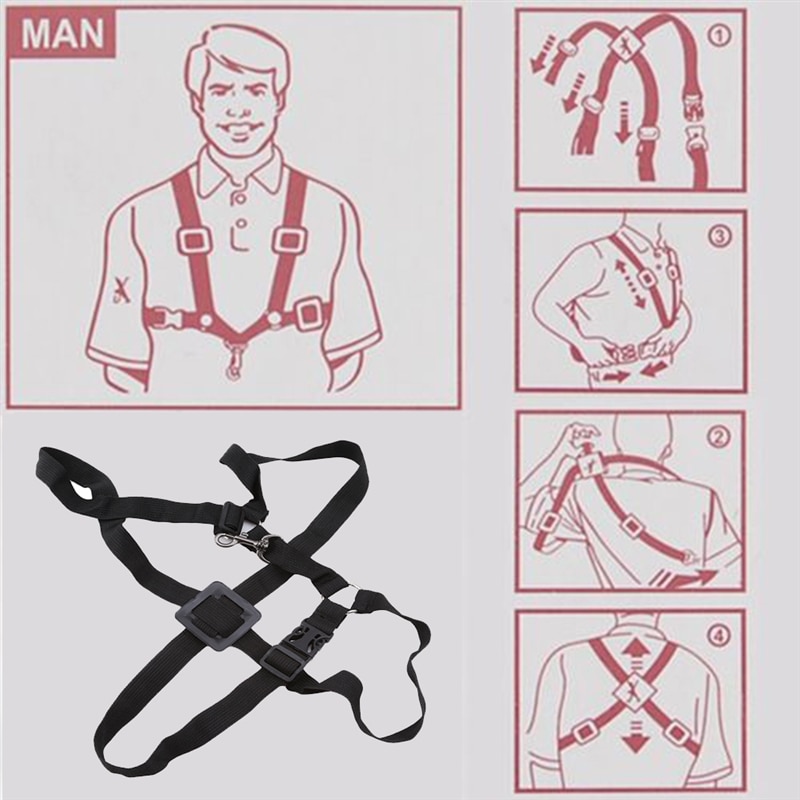 MAN

①

③

②

④