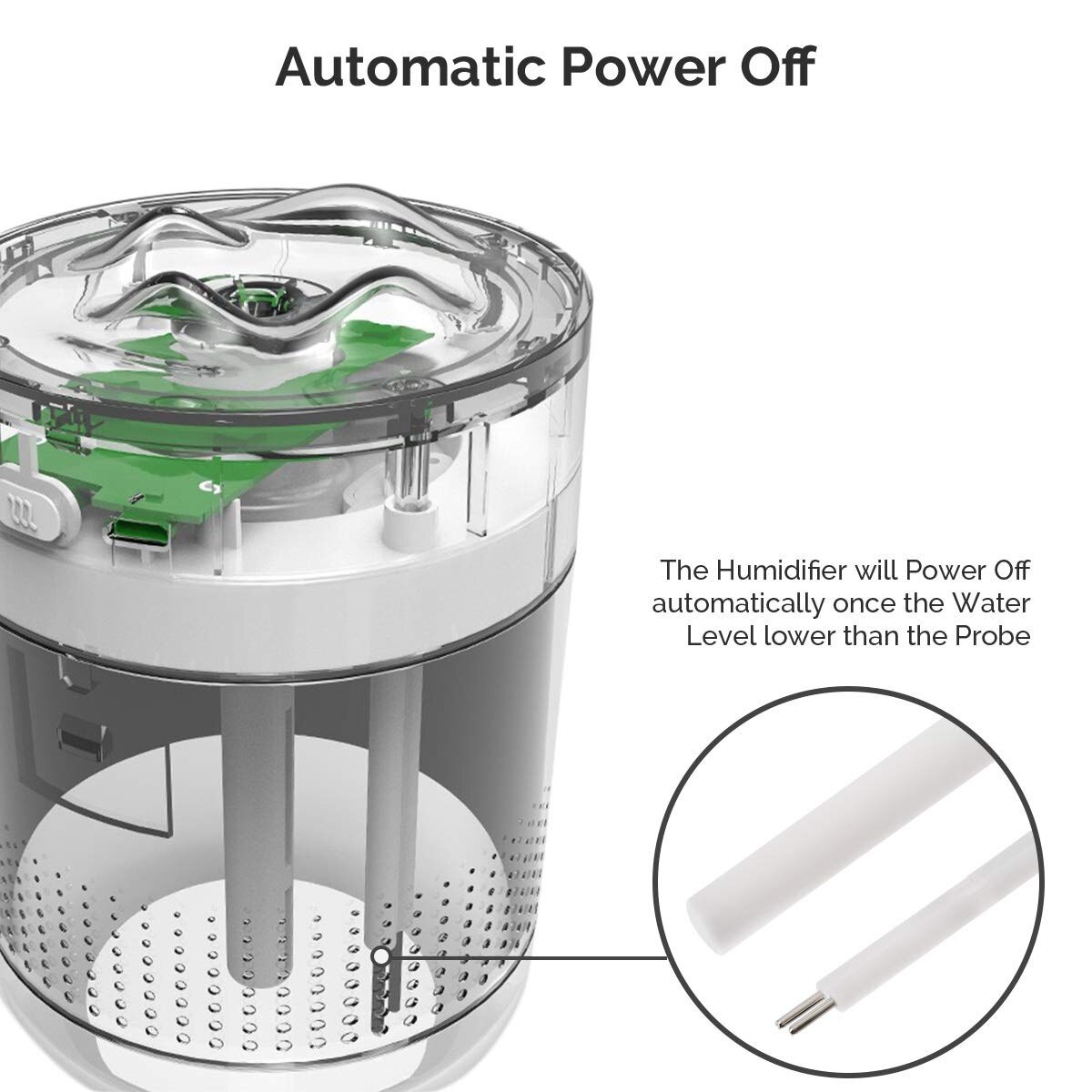 Automatic Power Off

The Humidifier will Power Off automatically once the Water Level lower than the Probe