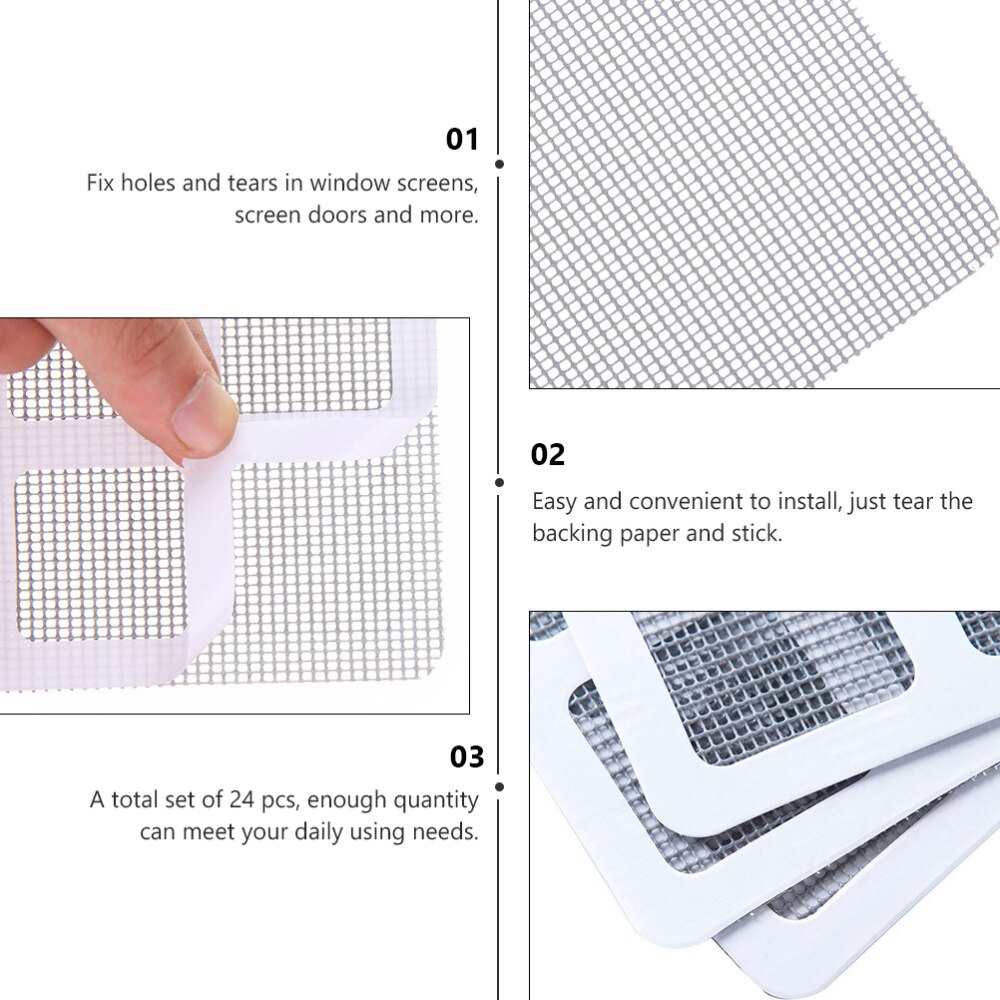 01

Fix holes and tears in window screens, screen doors and more.

02

Easy and convenient to install, just tear the backing paper and stick.

03

A total set of 24 pcs, enough quantity can meet your daily using needs.