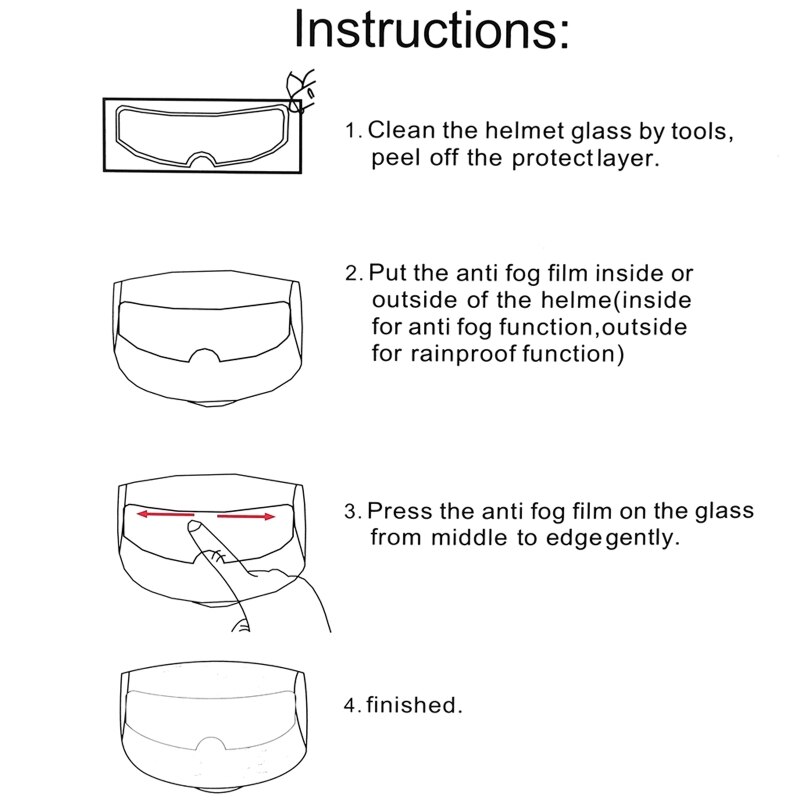 Instructions:

1. Clean the helmet glass by tools, peel off the protectlayer.

2. Put the anti fog film inside or outside of the helme(inside for anti fog function,outside for rainproof function)

3. Press the anti fog film on the glass from middle to edgegently.

4. finished.