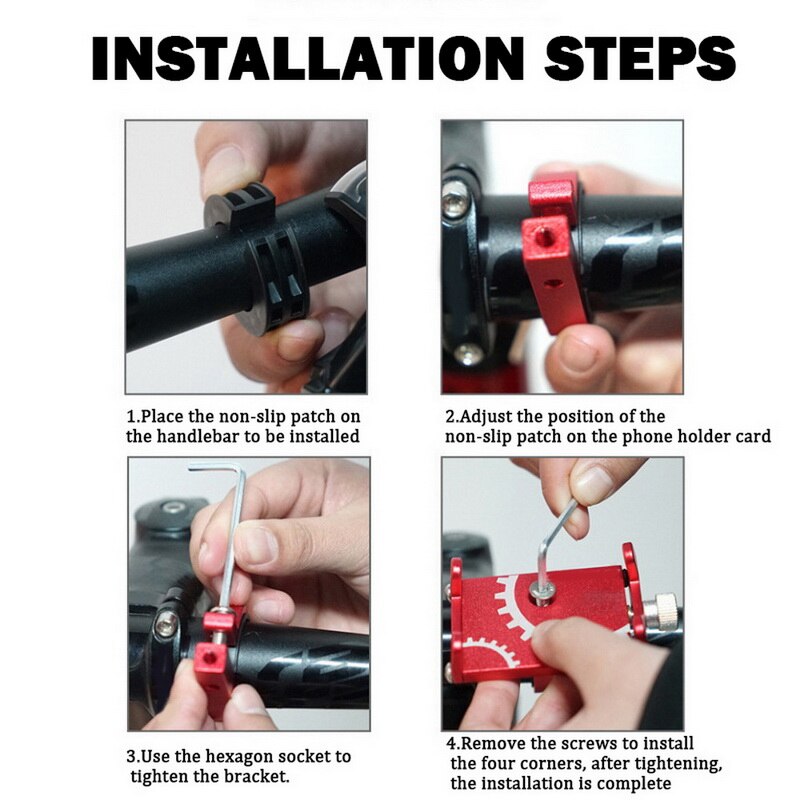 INSTALLATION STEPS

1.Place the non-slip patch on the handlebar to be installed

2.Adjust the position of the non-slip patch on the phone holder card

3.Use the hexagon socket to tighten the bracket.

4.Remove the screws to install the four corners, after tightening, the installation is complete