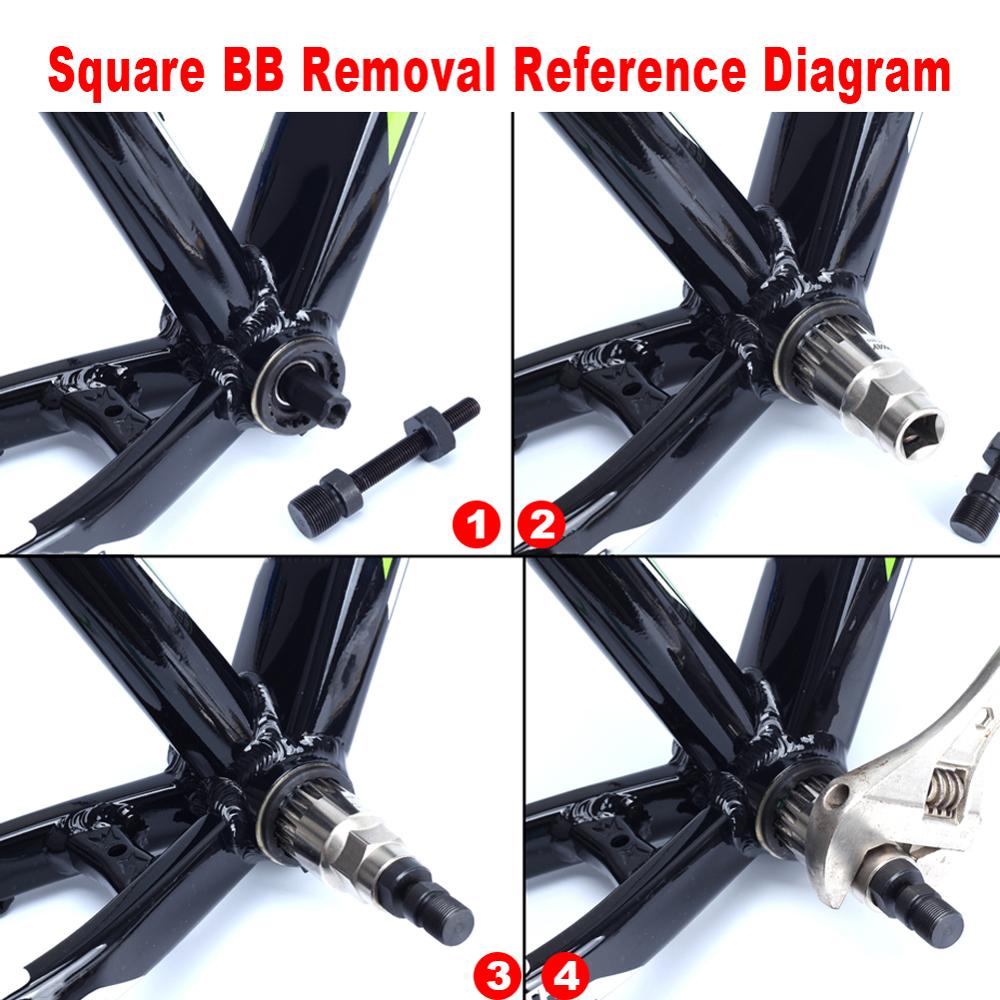 Square BB Removal Reference Diagram

1

2

3

4