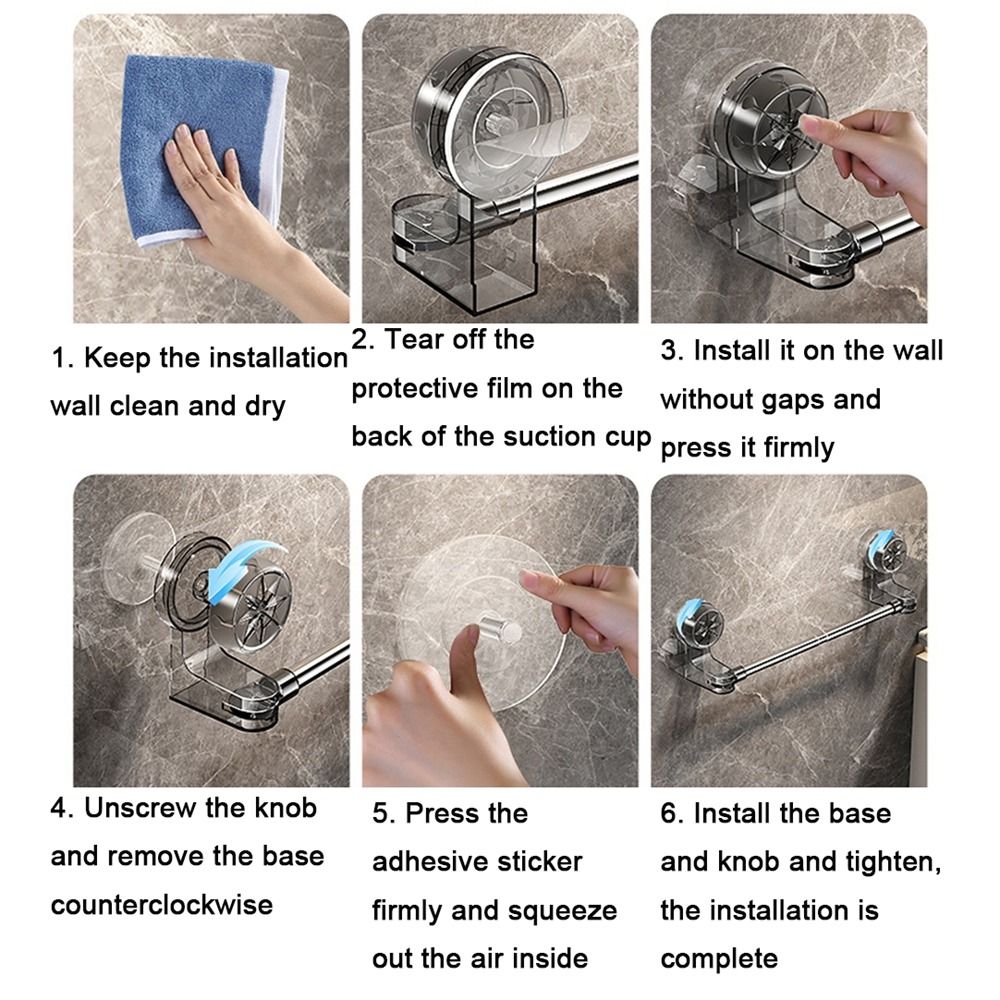 1. Keep the installation wall clean and dry

2. Tear off the protective film on the back of the suction cup

3. Install it on the wall without gaps and press it firmly

4. Unscrew the knob and remove the base counterclockwise

5. Press the adhesive sticker firmly and squeeze out the air inside

6. Install the base and knob and tighten, the installation is complete