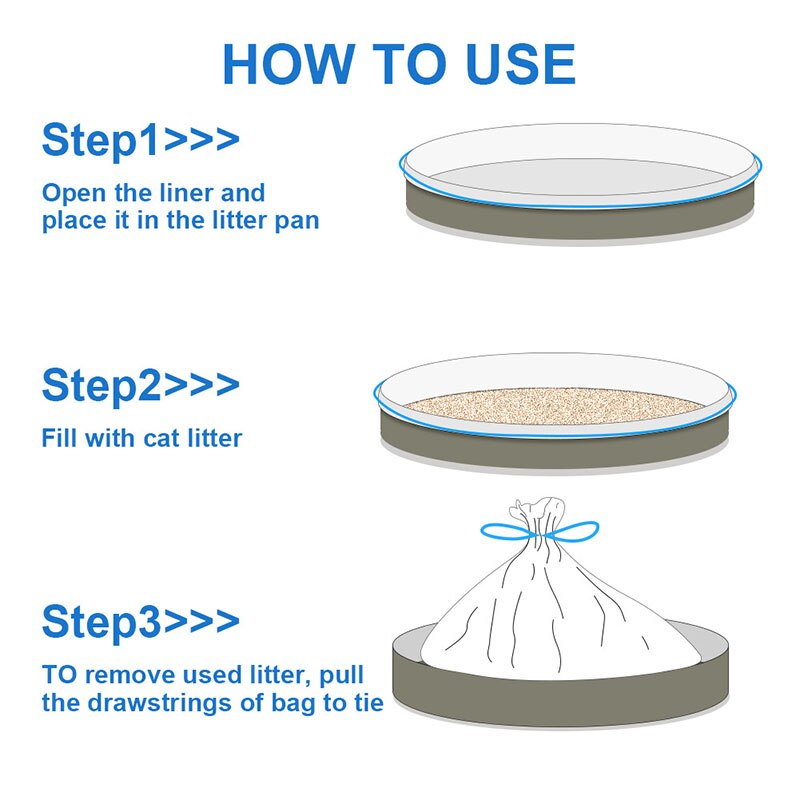 HOW TO USE

Step1>>>

Open the liner and place it in the litter pan

Step2>>>

Fill with cat litter

Step3>>>

TO remove used litter, pull the drawstrings of bag to tie