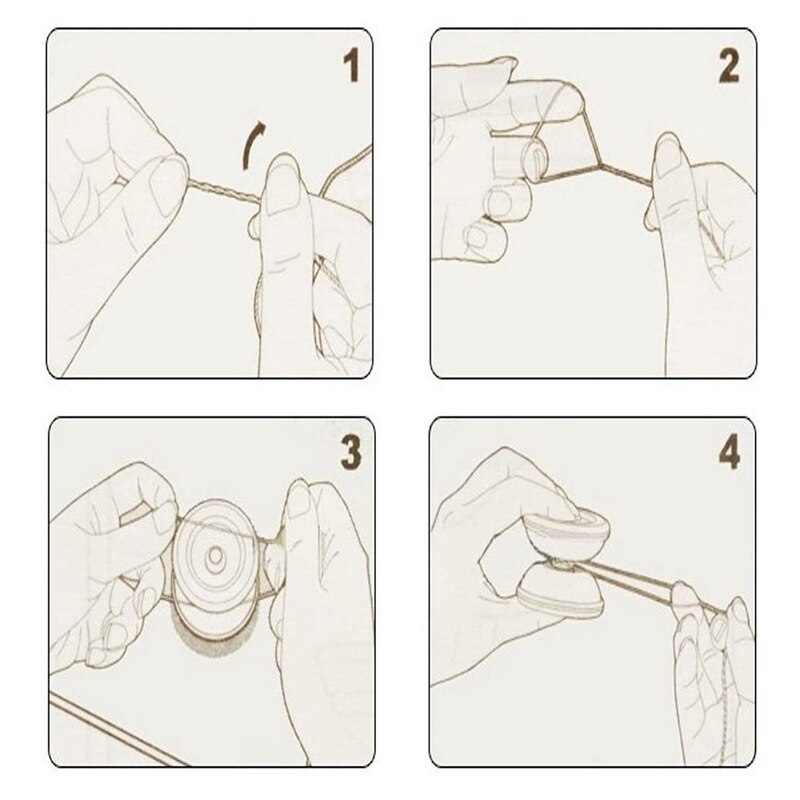 1

2

3

4