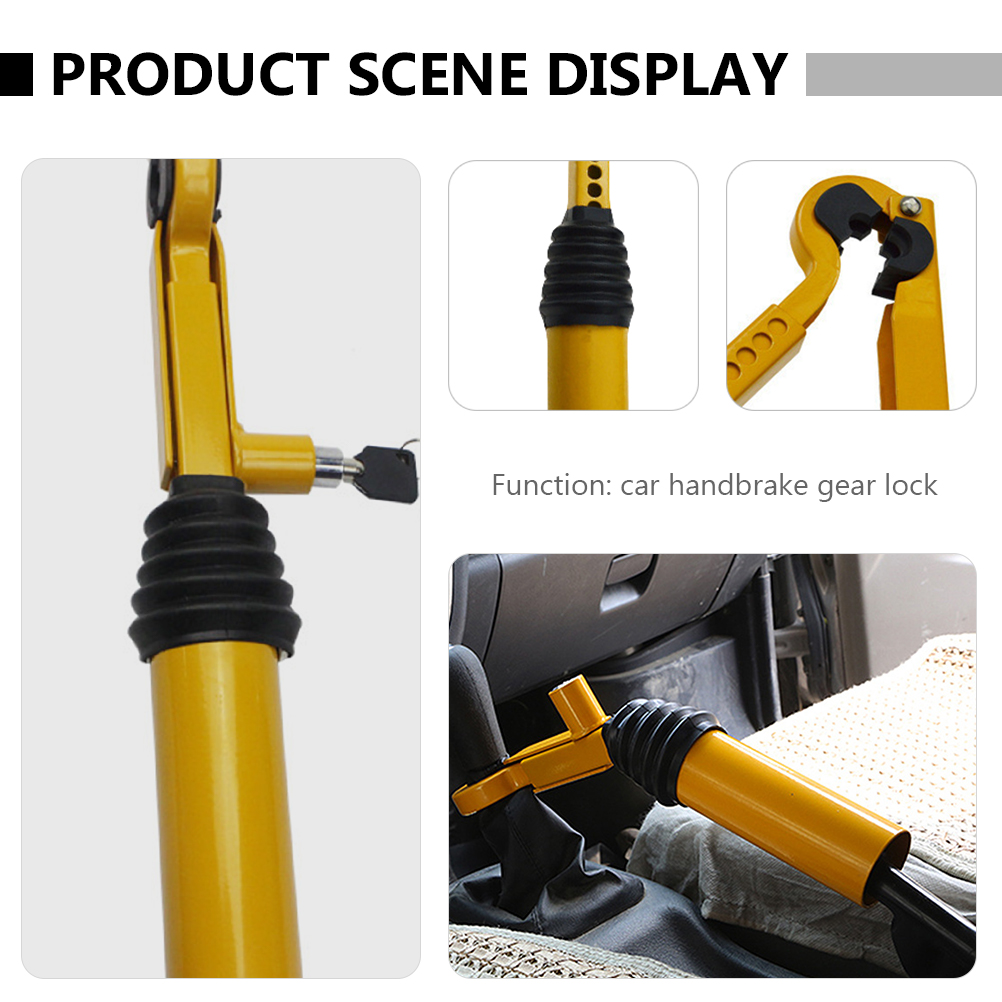 PRODUCT SCENE DISPLAY

Function: car handbrake gear lock