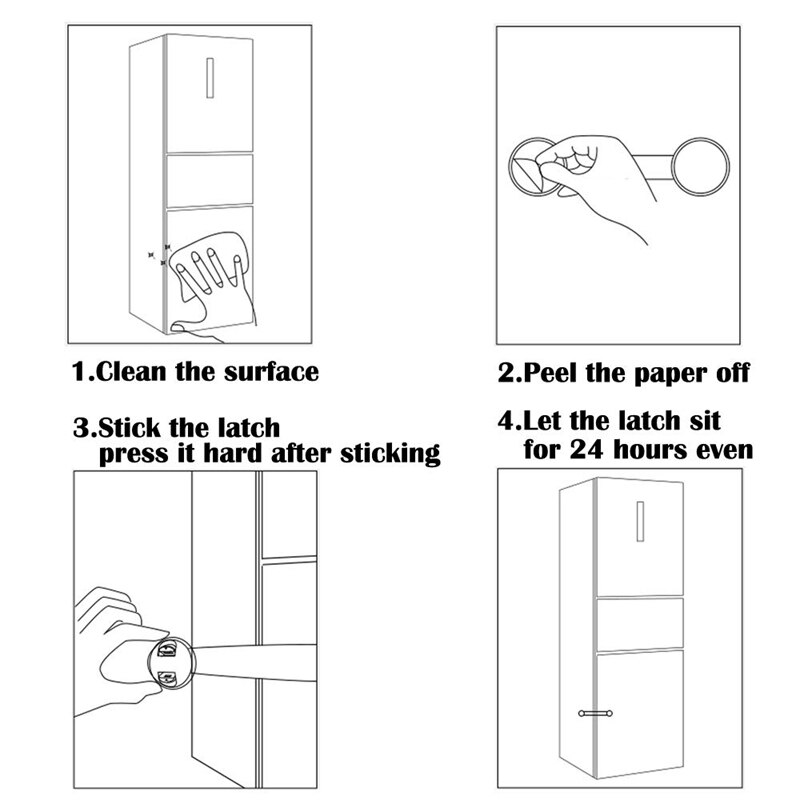 1.Clean the surface

2.Peel the paper off

3.Stick the latch
press it hard after sticking

4.Let the latch sit
for 24 hours even