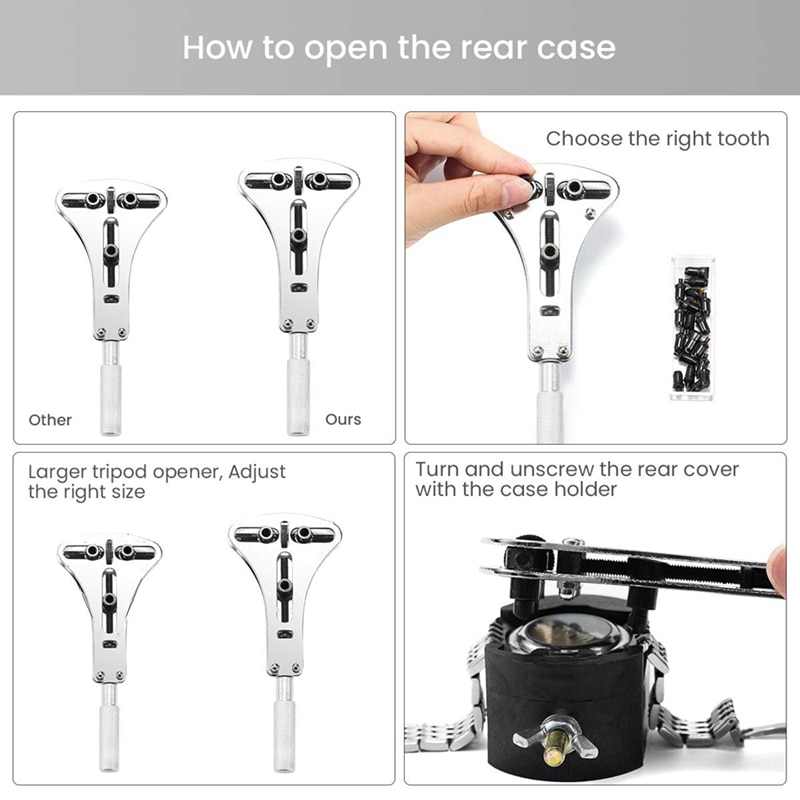 How to open the rear case

Other

Ours

Choose the right tooth

Larger tripod opener, Adjust the right size

Turn and unscrew the rear cover with the case holder