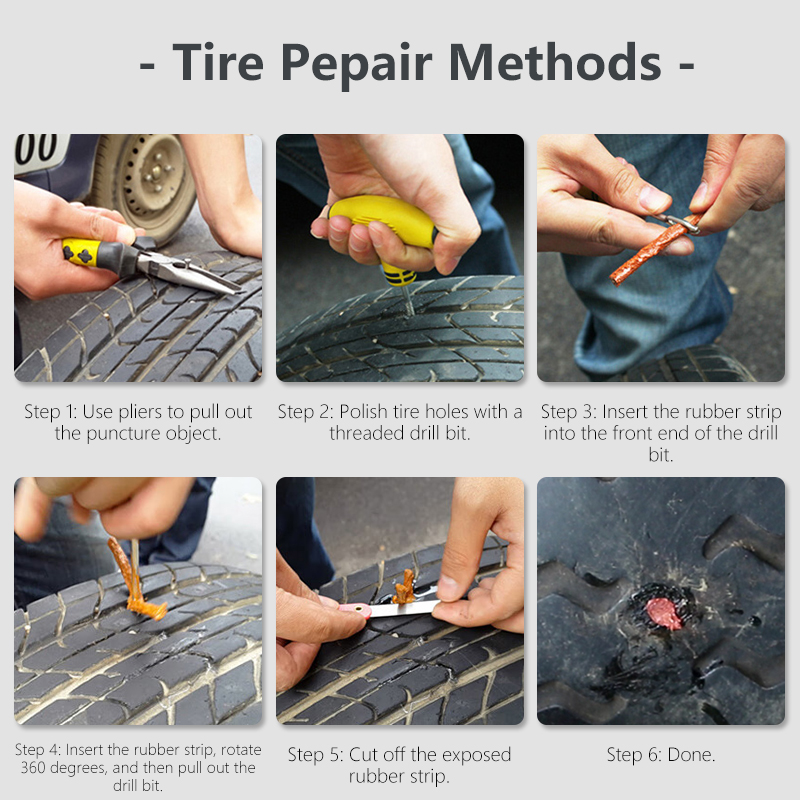 - Tire Pepair Methods -

00

Step 1: Use pliers to pull out the puncture object.

Step 2: Polish tire holes with a threaded drill bit.

Step 3: Insert the rubber strip into the front end of the drill bit.

Step 4: Insert the rubber strip, rotate 360 degrees, and then pull out the drill bit.

Step 5: Cut off the exposed rubber strip.

Step 6: Done.