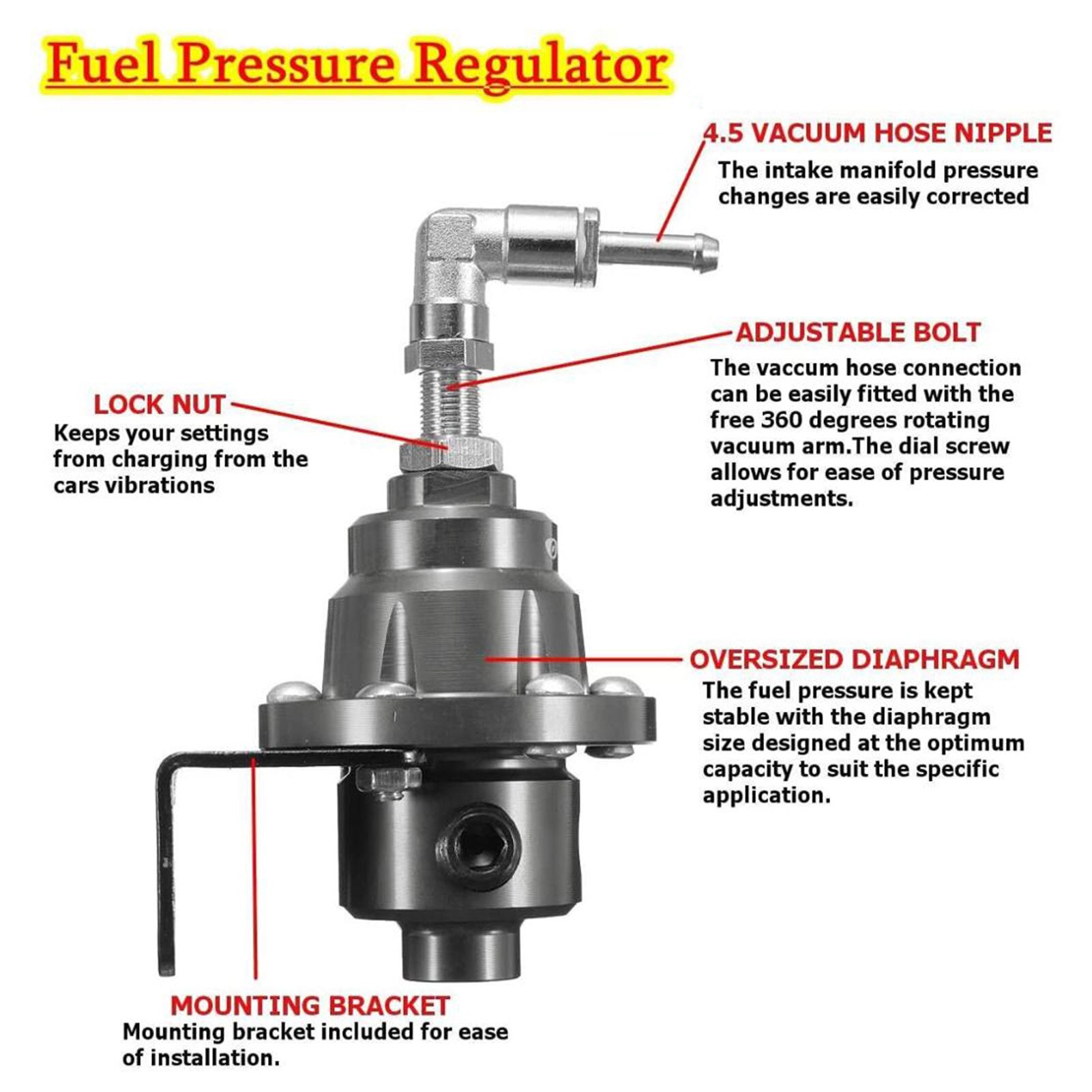 Fuel Pressure Regulator

4.5 VACUUM HOSE NIPPLE
The intake manifold pressure changes are easily corrected

ADJUSTABLE BOLT
The vaccum hose connection can be easily fitted with the free 360 degrees rotating vacuum arm.The dial screw allows for ease of pressure adjustments.

LOCK NUT
Keeps your settings from charging from the cars vibrations

OVERSIZED DIAPHRAGM
The fuel pressure is kept stable with the diaphragm size designed at the optimum capacity to suit the specific application.

MOUNTING BRACKET
Mounting bracket included for ease of installation.