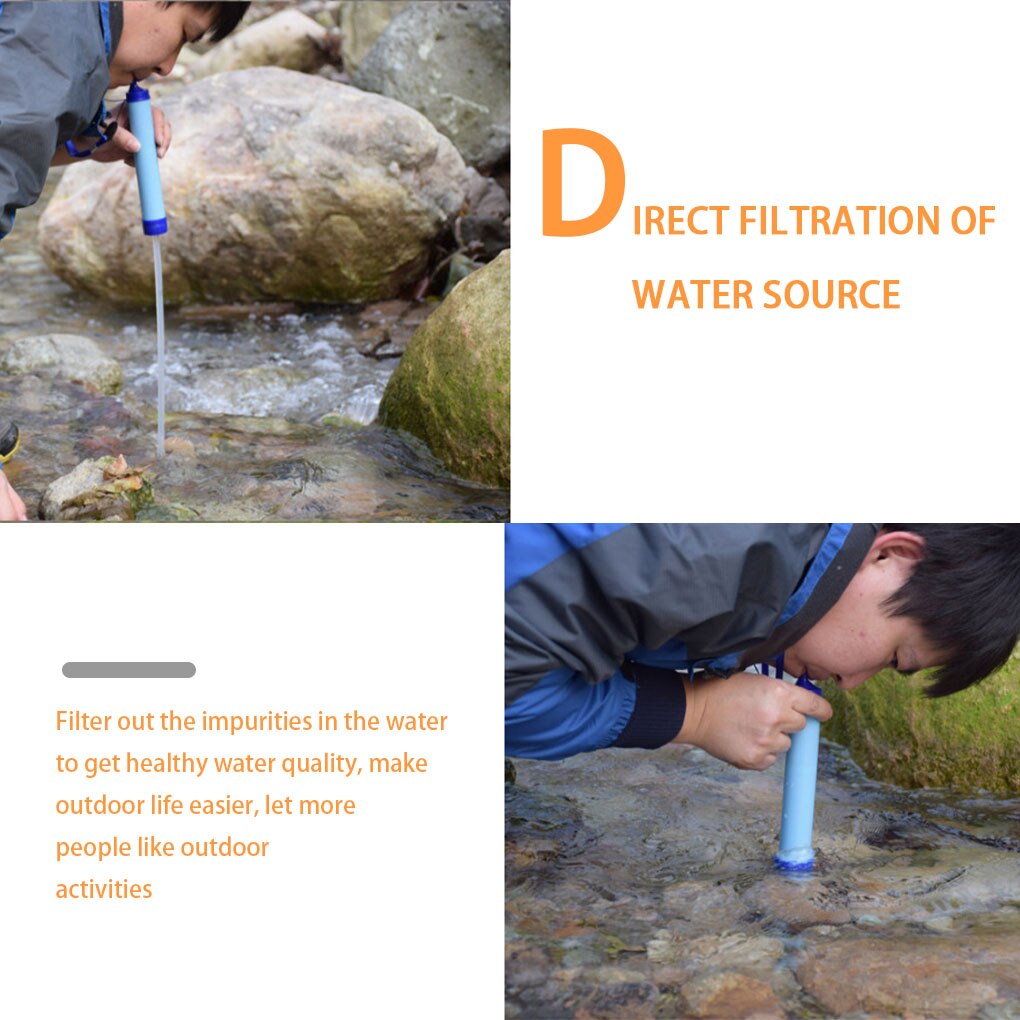 DIRECT FILTRATION OF WATER SOURCE

Filter out the impurities in the water to get healthy water quality, make outdoor life easier, let more people like outdoor activities