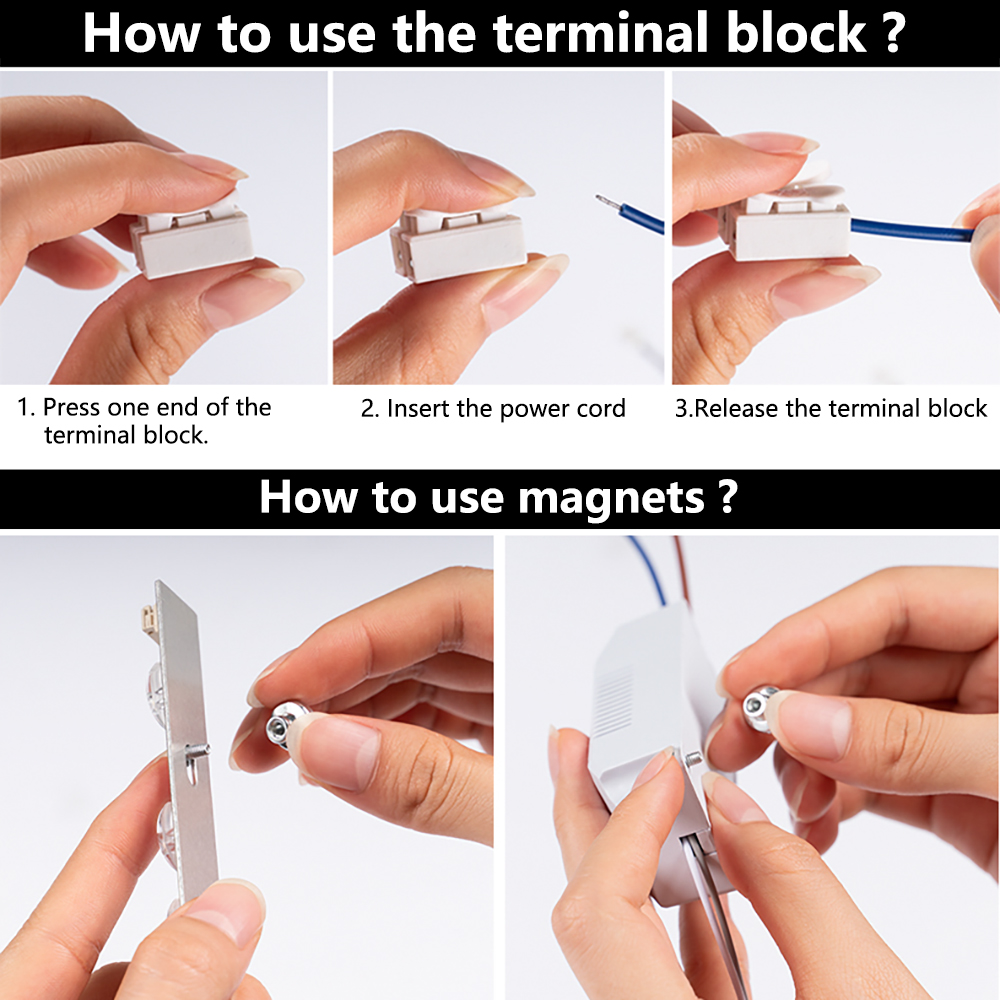 How to use the terminal block ?

1. Press one end of the terminal block.

2. Insert the power cord

3.Release the terminal block

How to use magnets ?