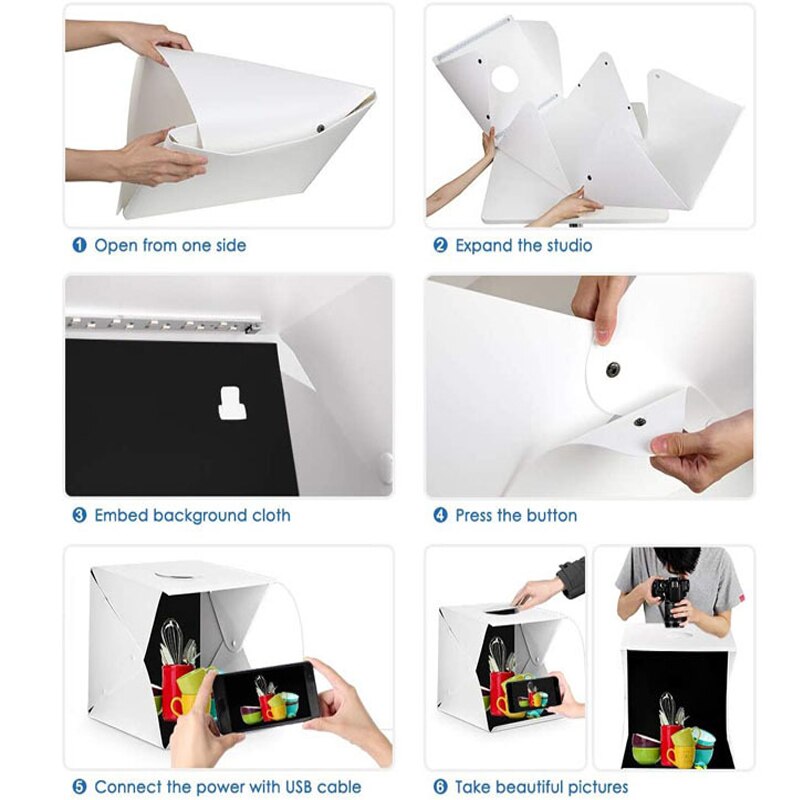 ❶ Open from one side

❷ Expand the studio

❸ Embed background cloth

❹ Press the button

❺ Connect the power with USB cable

❻ Take beautiful pictures