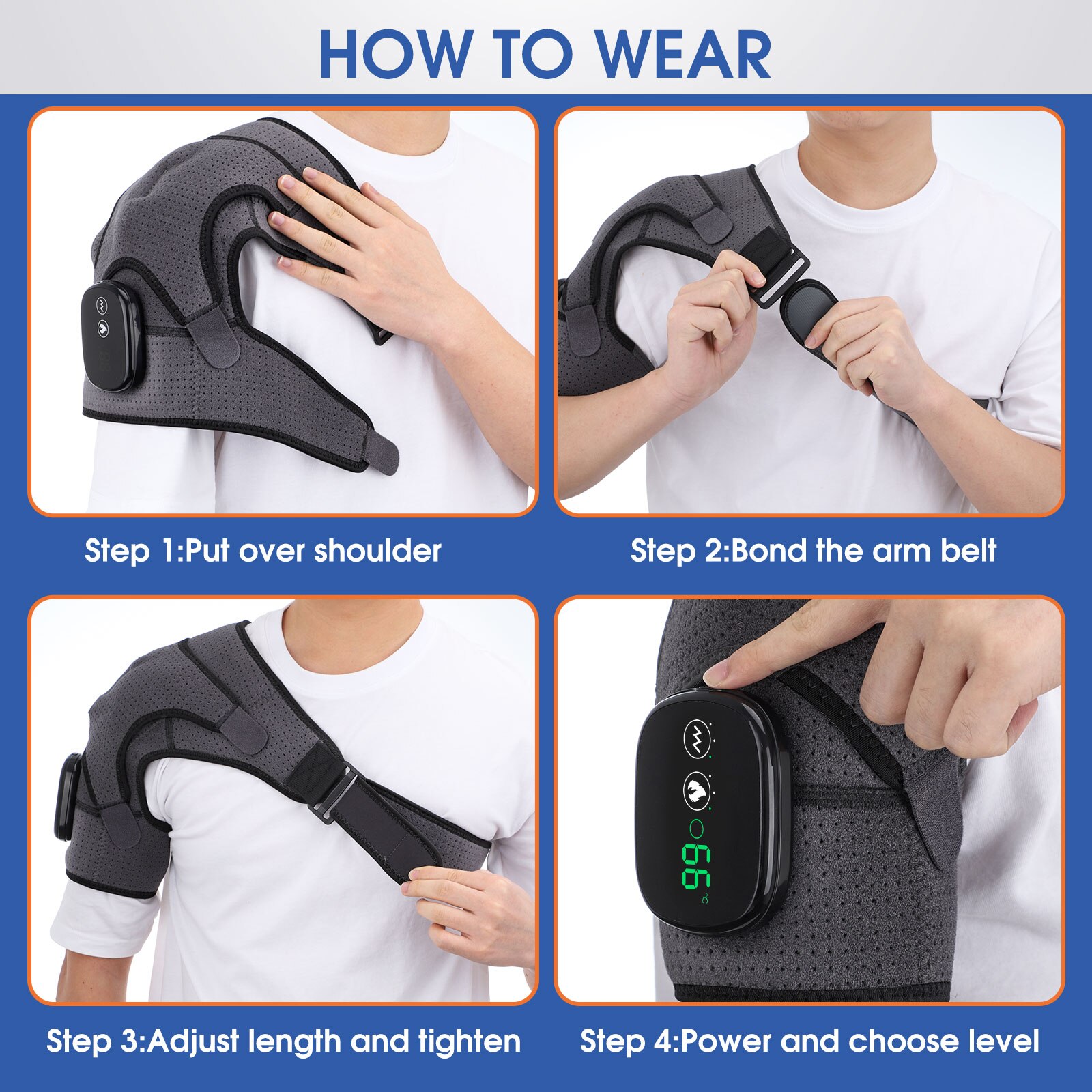 HOW TO WEAR

Step 1:Put over shoulder

Step 2:Bond the arm belt

Step 3:Adjust length and tighten

66 ℃

Step 4:Power and choose level