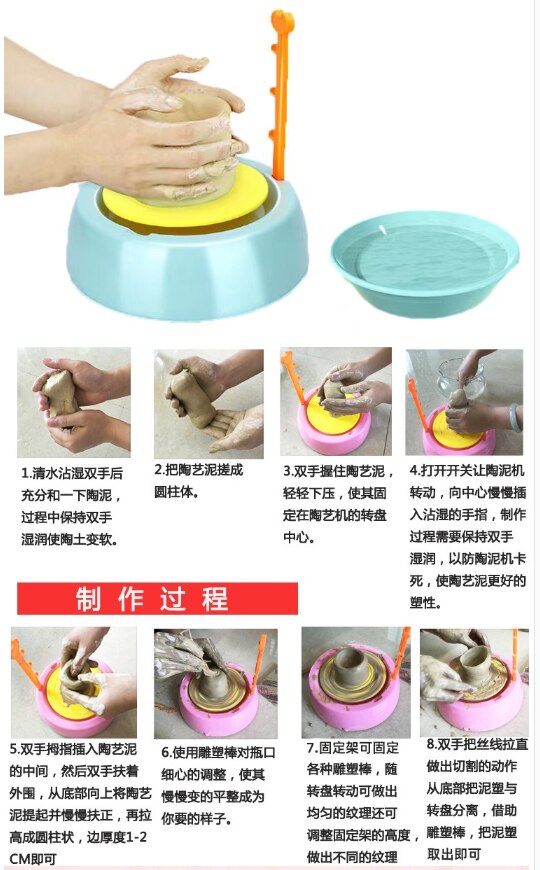 1.清水沾湿双手后充分和一下陶泥，过程中保持双手湿润使陶土变软。

2.把陶艺泥搓成圆柱体。

3.双手握住陶艺泥，轻轻下压，使其固定在陶艺机的转盘中心。

4.打开开关让陶泥机转动，向中心慢慢插入沾湿的手指，制作过程需要保持双手湿润，以防陶泥机卡死，使陶艺泥更好的塑性。

制作过程

5.双手拇指插入陶艺泥的中间，然后双手扶着外围，从底部向上将陶艺泥提起并慢慢扶正，再拉高成圆柱状，边厚度1-2CM即可

6.使用雕塑棒对瓶口细心的调整，使其慢慢变的平整成为你要的样子。

7.固定架可固定各种雕塑棒，随转盘转动可做出均匀的纹理还可调整固定架的高度，做出不同的纹理

8.双手把丝线拉直做出切割的动作从底部把泥塑与转盘分离，借助雕塑棒，把泥塑取出即可