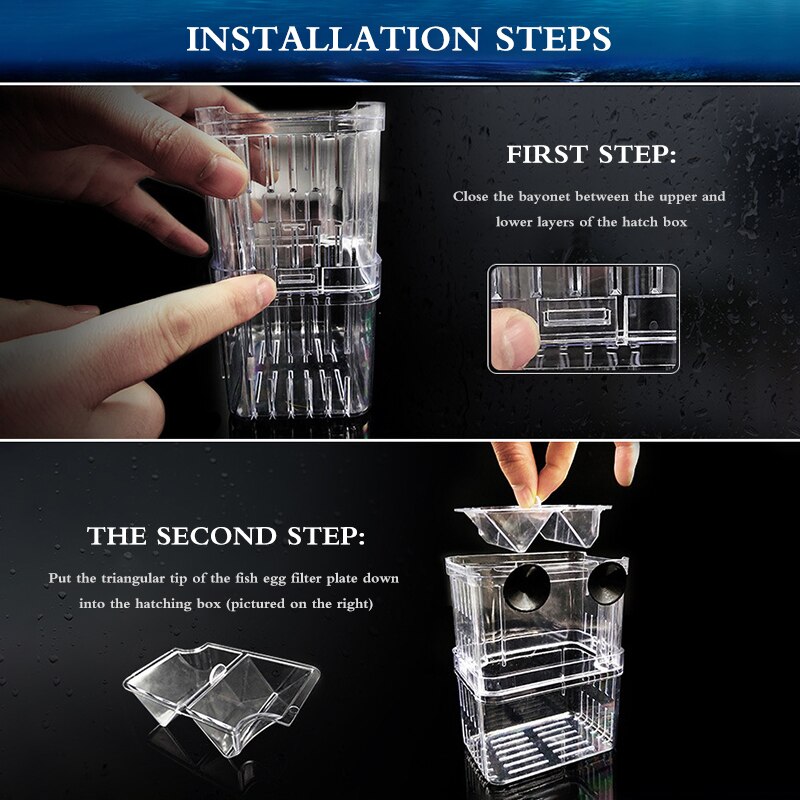 INSTALLATION STEPS

FIRST STEP:

Close the bayonet between the upper and lower layers of the hatch box

THE SECOND STEP:

Put the triangular tip of the fish egg filter plate down into the hatching box (pictured on the right)