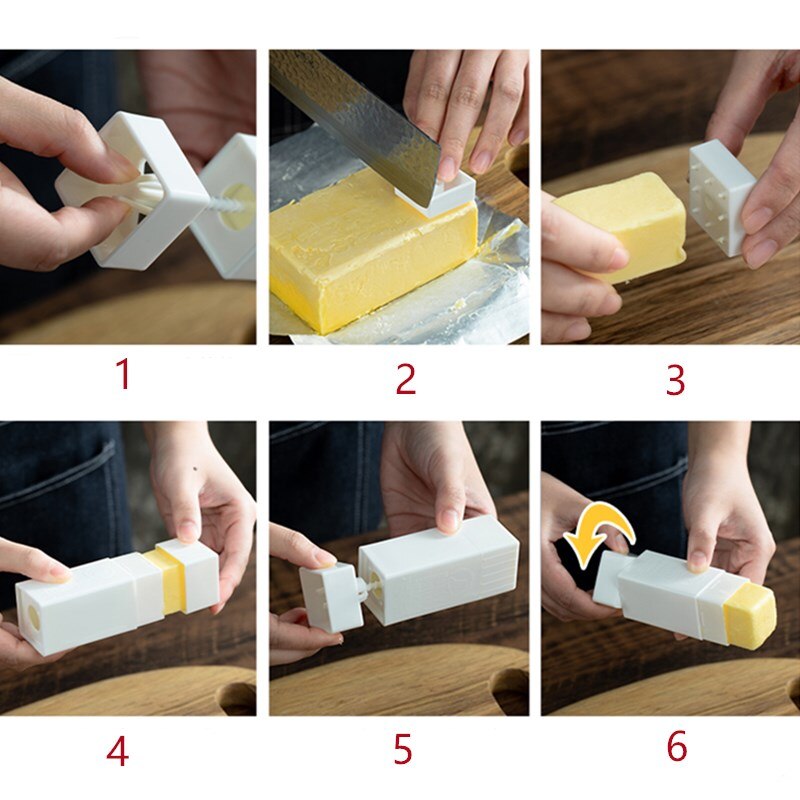 1

2

3

4

5

6