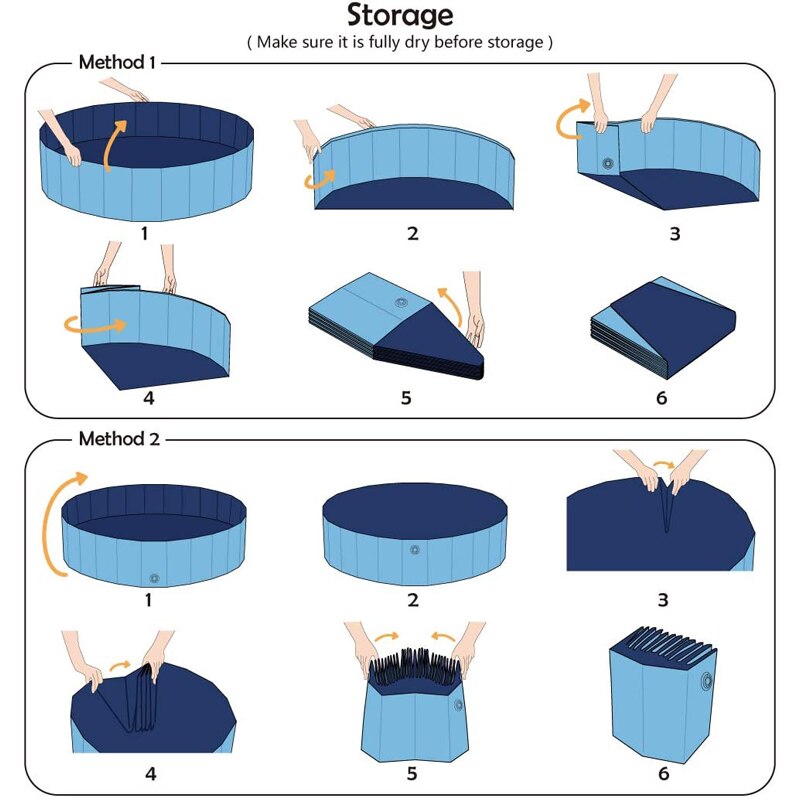 Storage
( Make sure it is fully dry before storage )

Method 1

1

2

3

4

5

6

Method 2

1

2

3

4

5

6