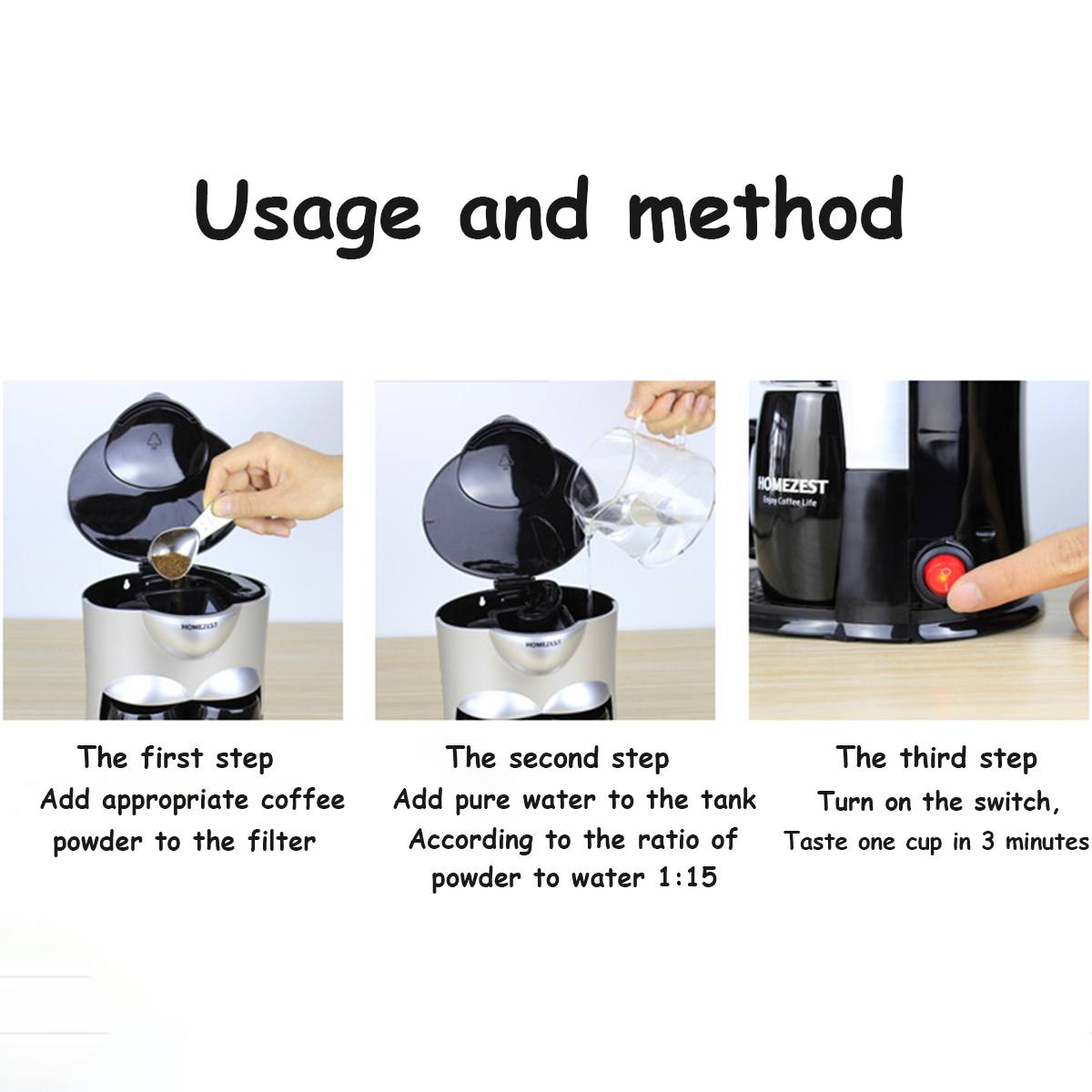 Usage and method

HOMEZEST

HOMEZEST

HOMEZEST
Enjoy Coffee Life

The first step
Add appropriate coffee powder to the filter

The second step
Add pure water to the tank According to the ratio of powder to water 1:15

The third step
Turn on the switch, Taste one cup in 3 minutes