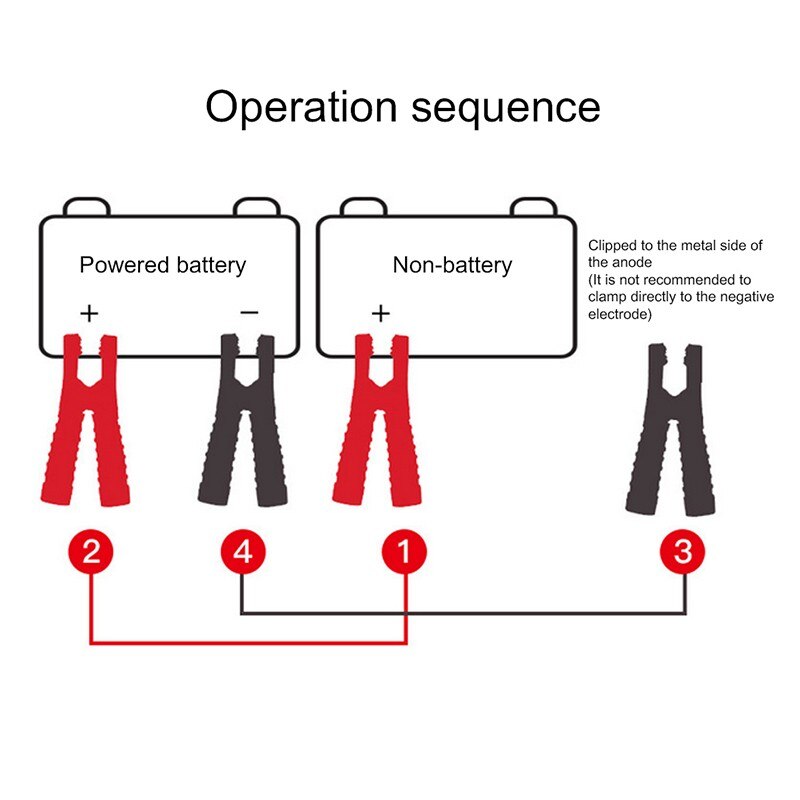 Operation sequence

Powered battery

+ −

Non-battery

+

Clipped to the metal side of the anode
(It is not recommended to clamp directly to the negative electrode)

2 4 1 3