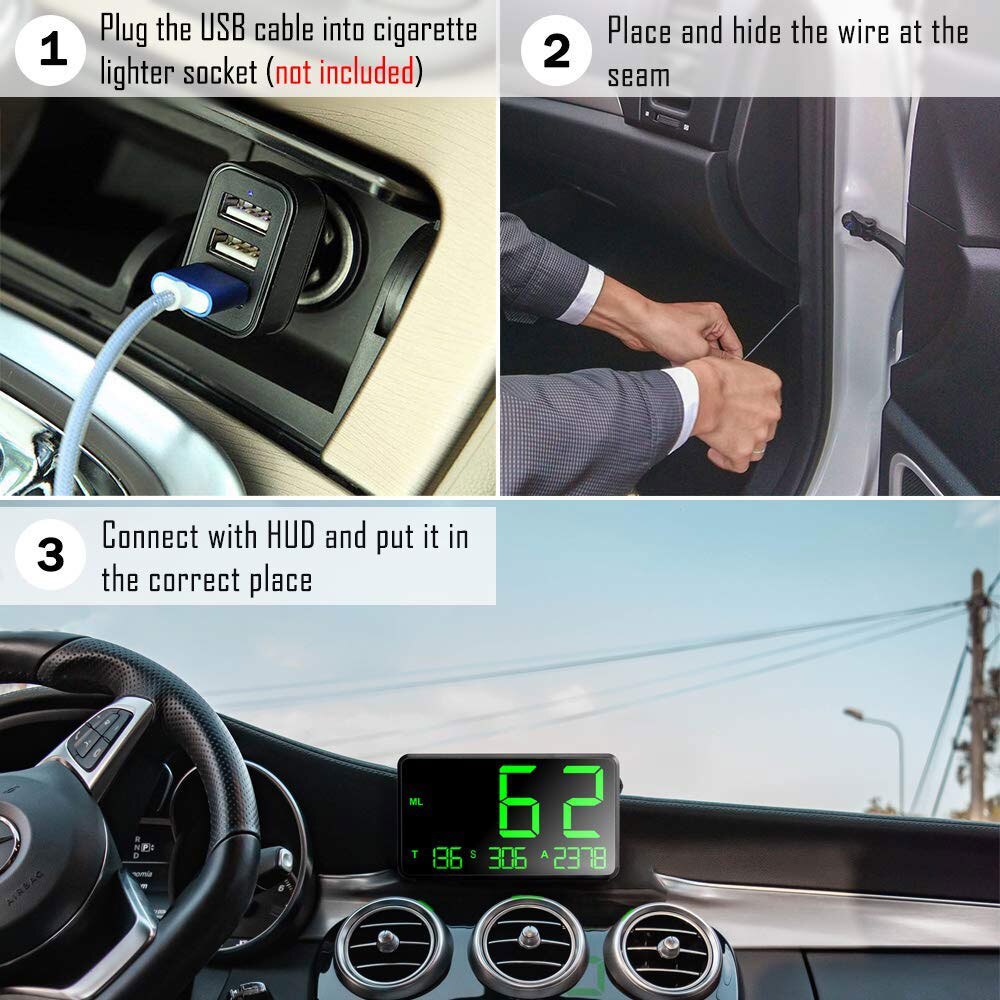 1 Plug the USB cable into cigarette lighter socket (not included)

2 Place and hide the wire at the seam

3 Connect with HUD and put it in the correct place

ML 62

T 186 S 306 A 2378

AIRBAG