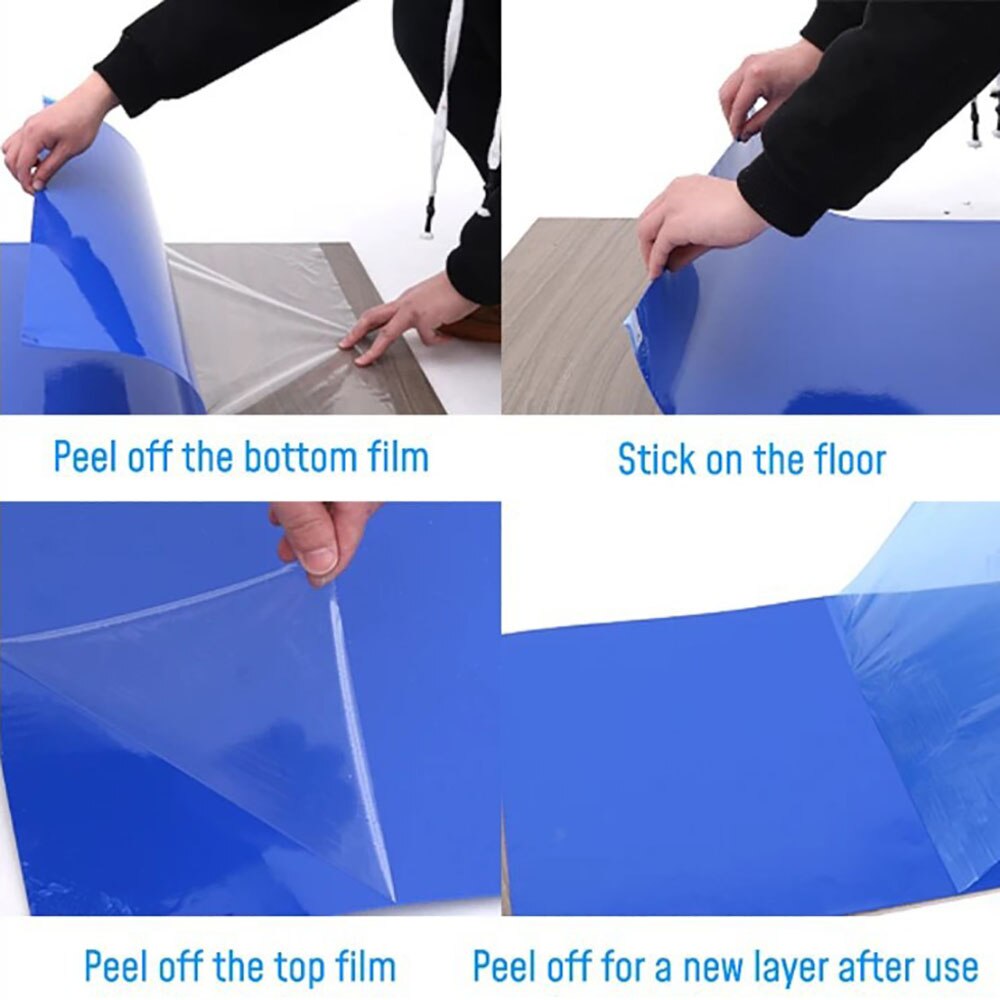 Peel off the bottom film

Stick on the floor

Peel off the top film

Peel off for a new layer after use