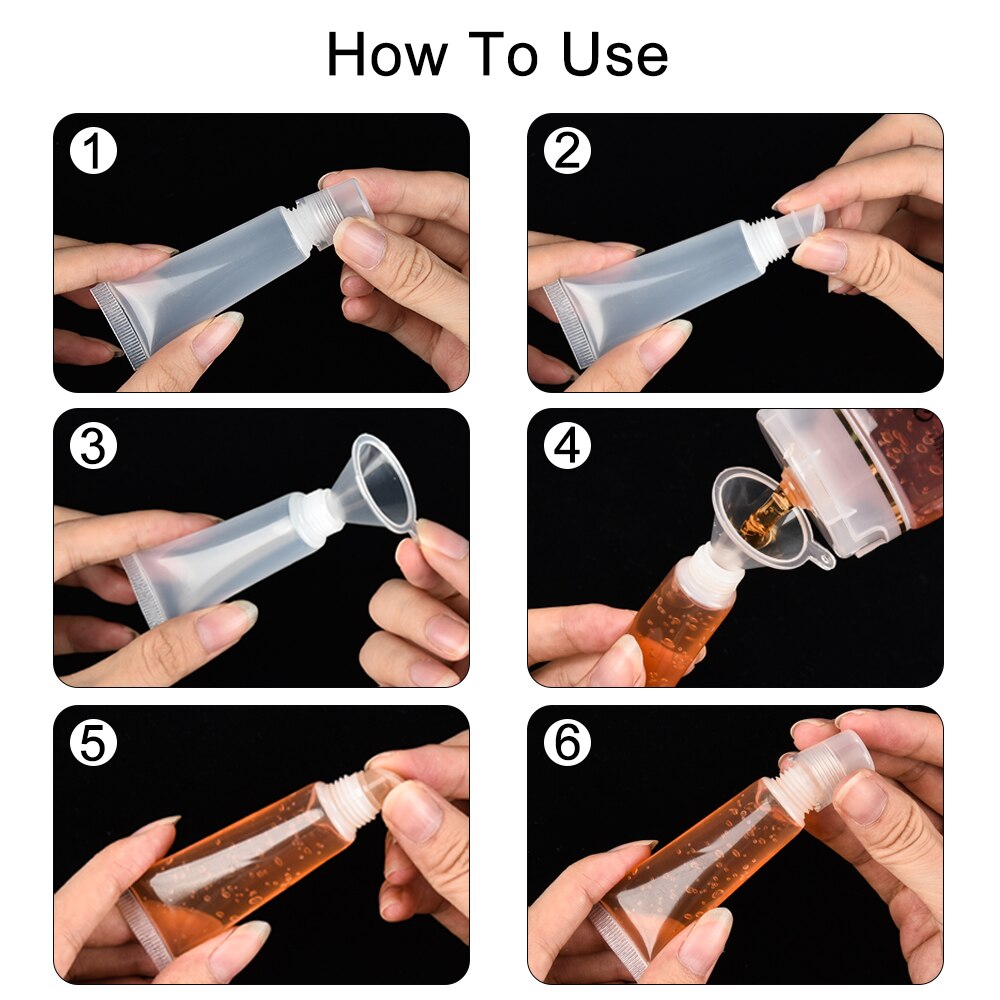 How To Use

1

2

3

4

5

6