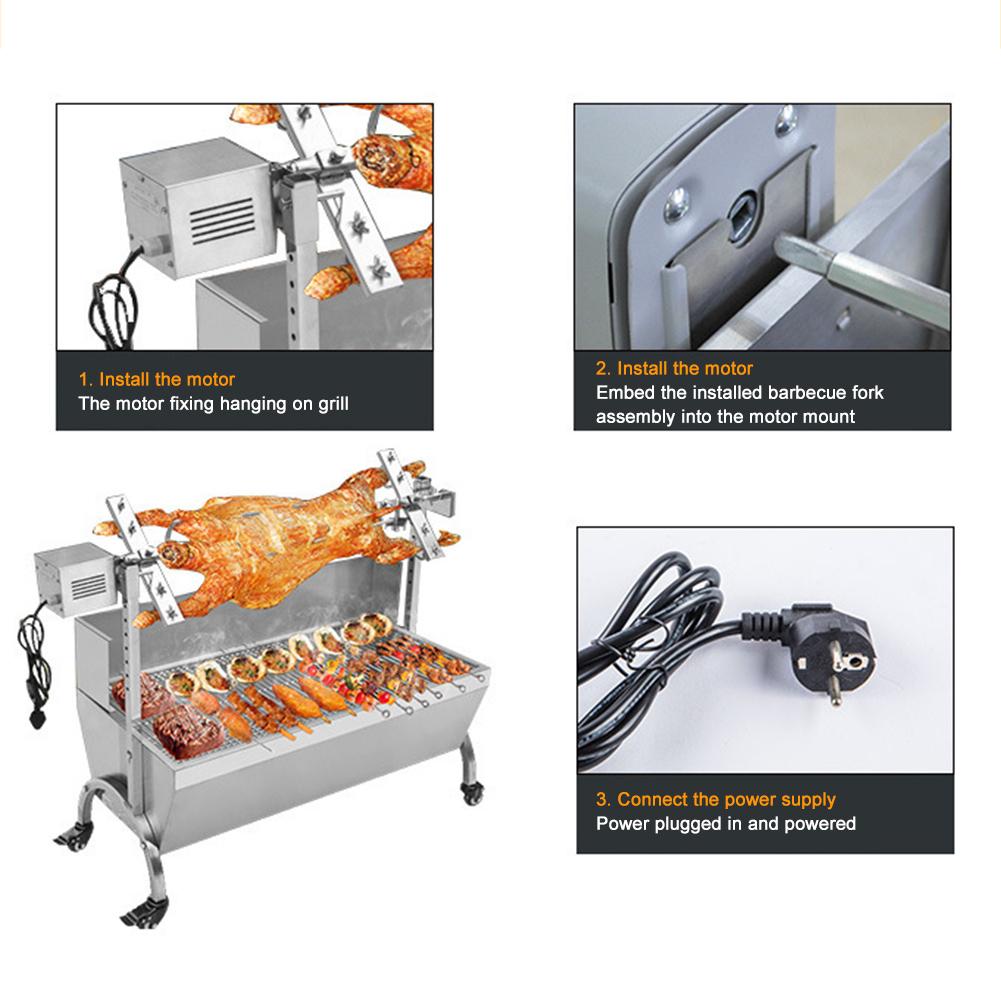 1. Install the motor
The motor fixing hanging on grill

2. Install the motor
Embed the installed barbecue fork assembly into the motor mount

3. Connect the power supply
Power plugged in and powered