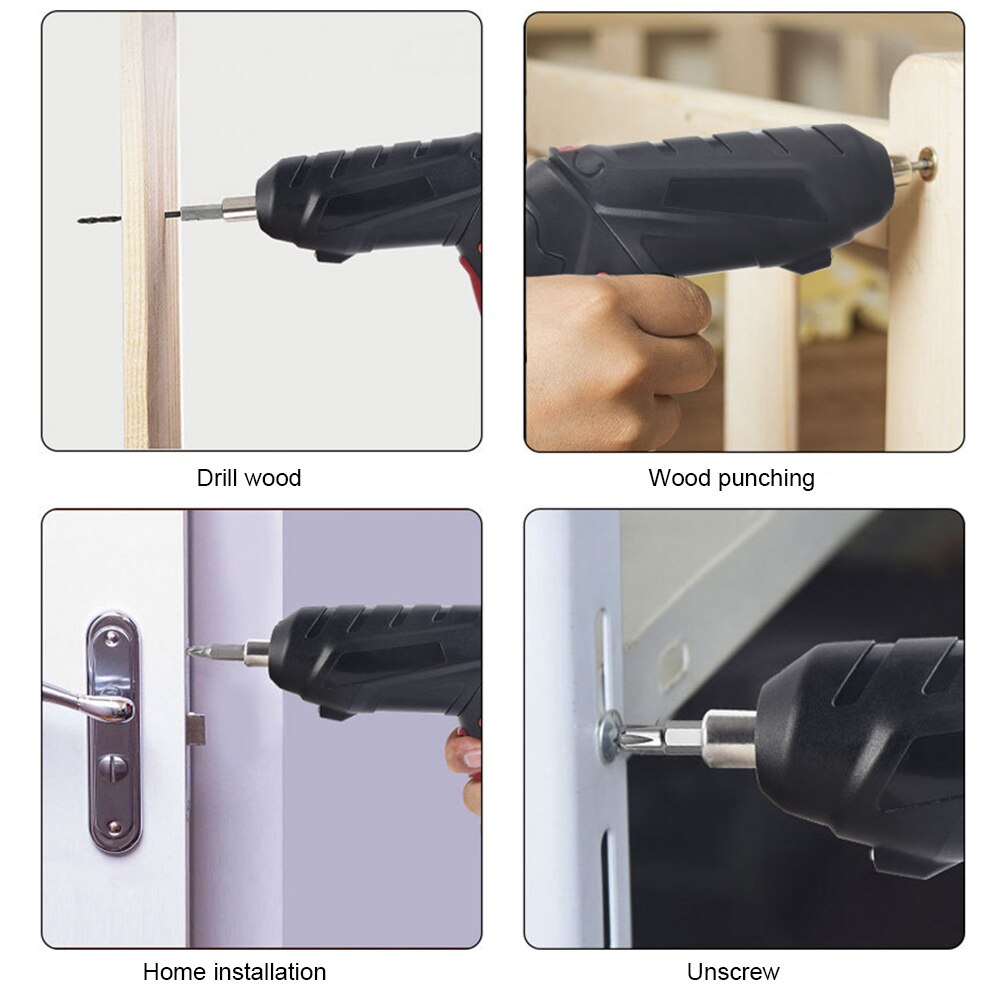 Drill wood

Wood punching

Home installation

Unscrew