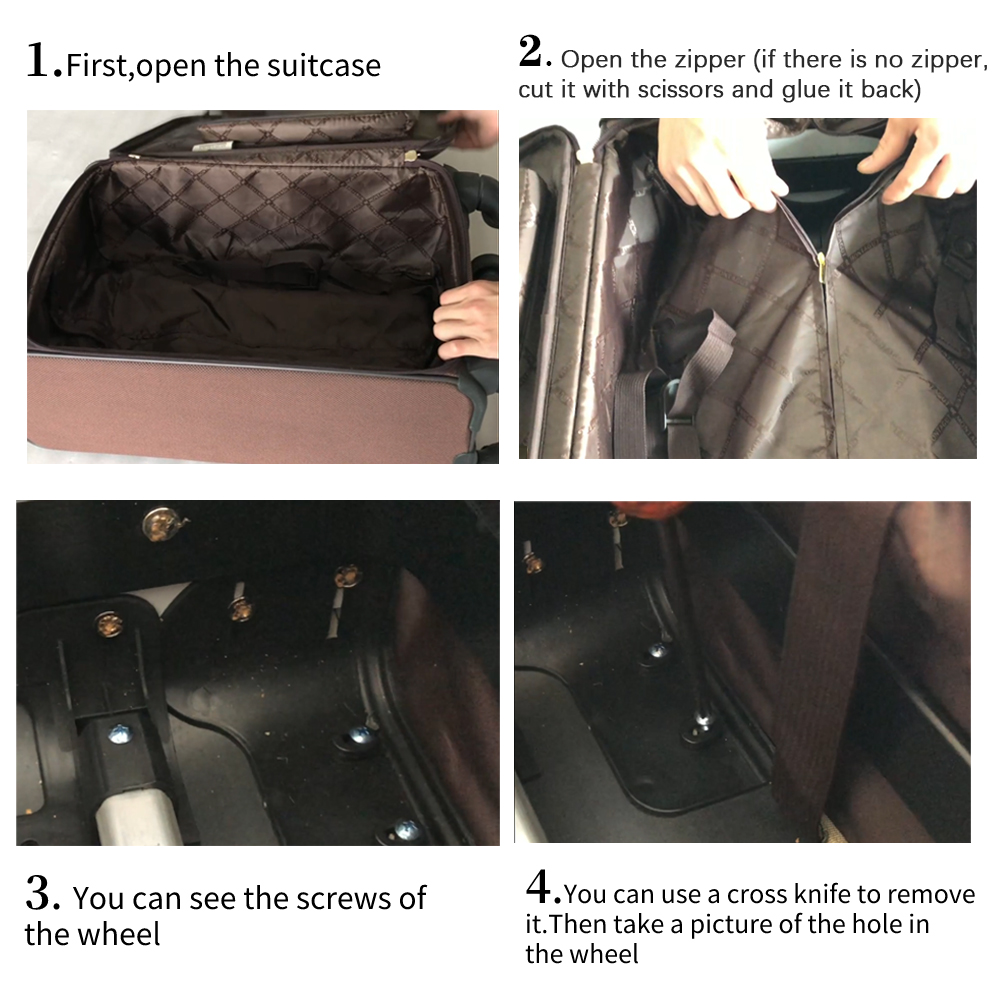 1.First,open the suitcase

2. Open the zipper (if there is no zipper, cut it with scissors and glue it back)

3. You can see the screws of the wheel

4.You can use a cross knife to remove it.Then take a picture of the hole in the wheel