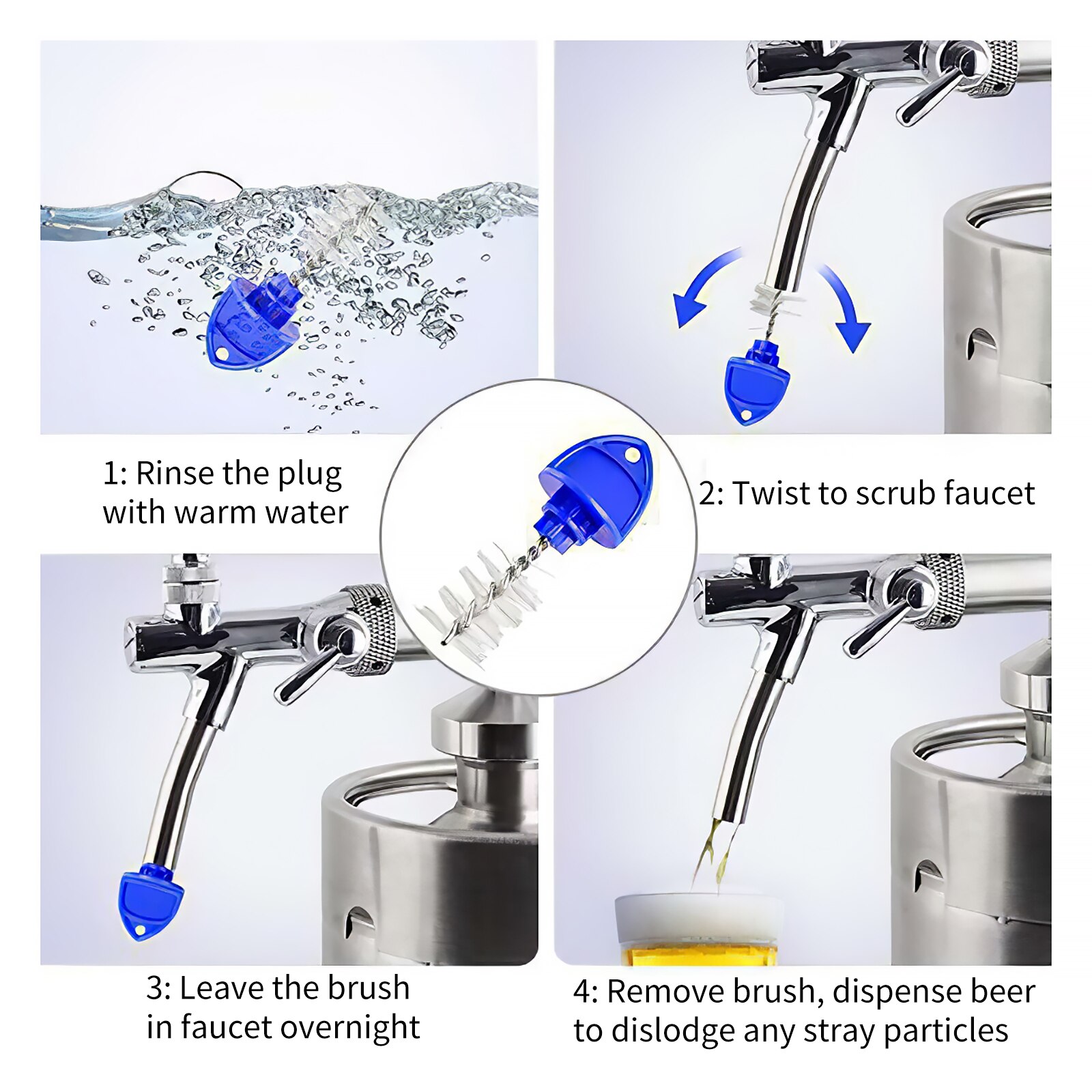 1: Rinse the plug with warm water

2: Twist to scrub faucet

3: Leave the brush in faucet overnight

4: Remove brush, dispense beer to dislodge any stray particles