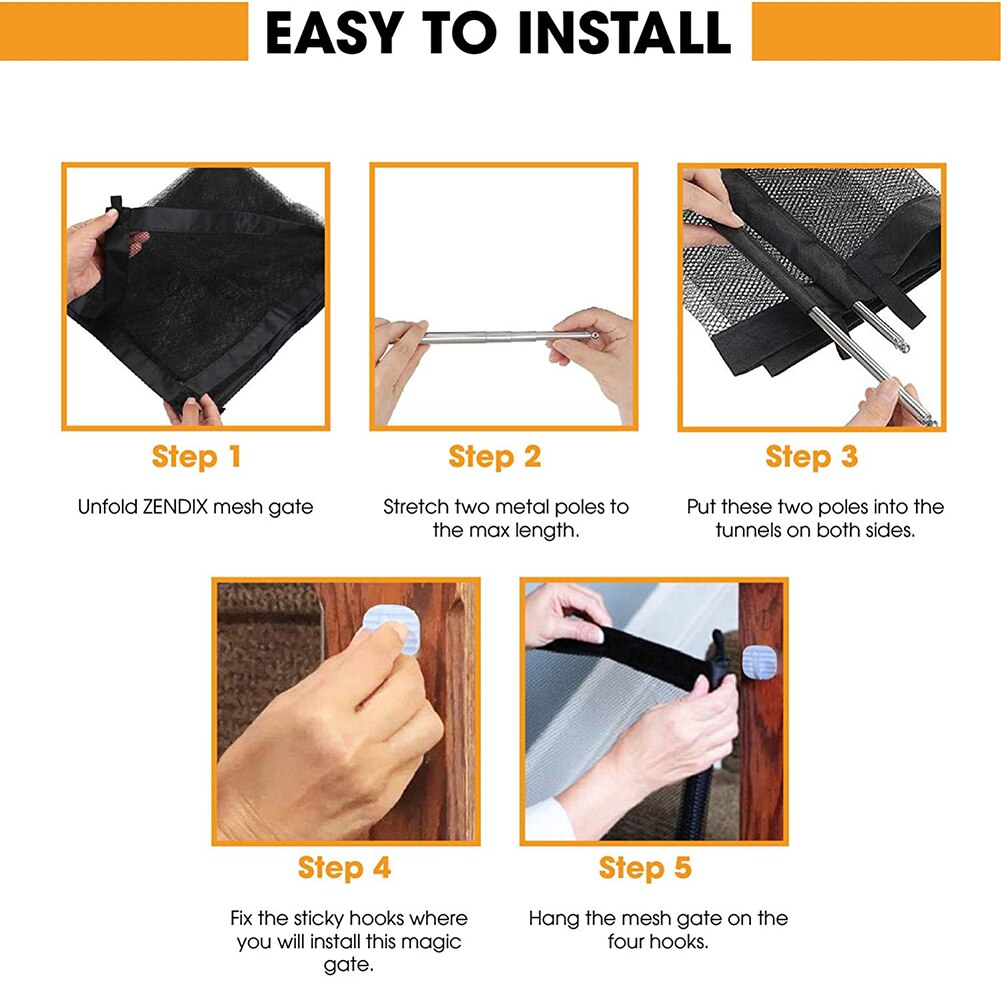 EASY TO INSTALL

Step 1

Unfold ZENDIX mesh gate

Step 2

Stretch two metal poles to the max length.

Step 3

Put these two poles into the tunnels on both sides.

Step 4

Fix the sticky hooks where you will install this magic gate.

Step 5

Hang the mesh gate on the four hooks.