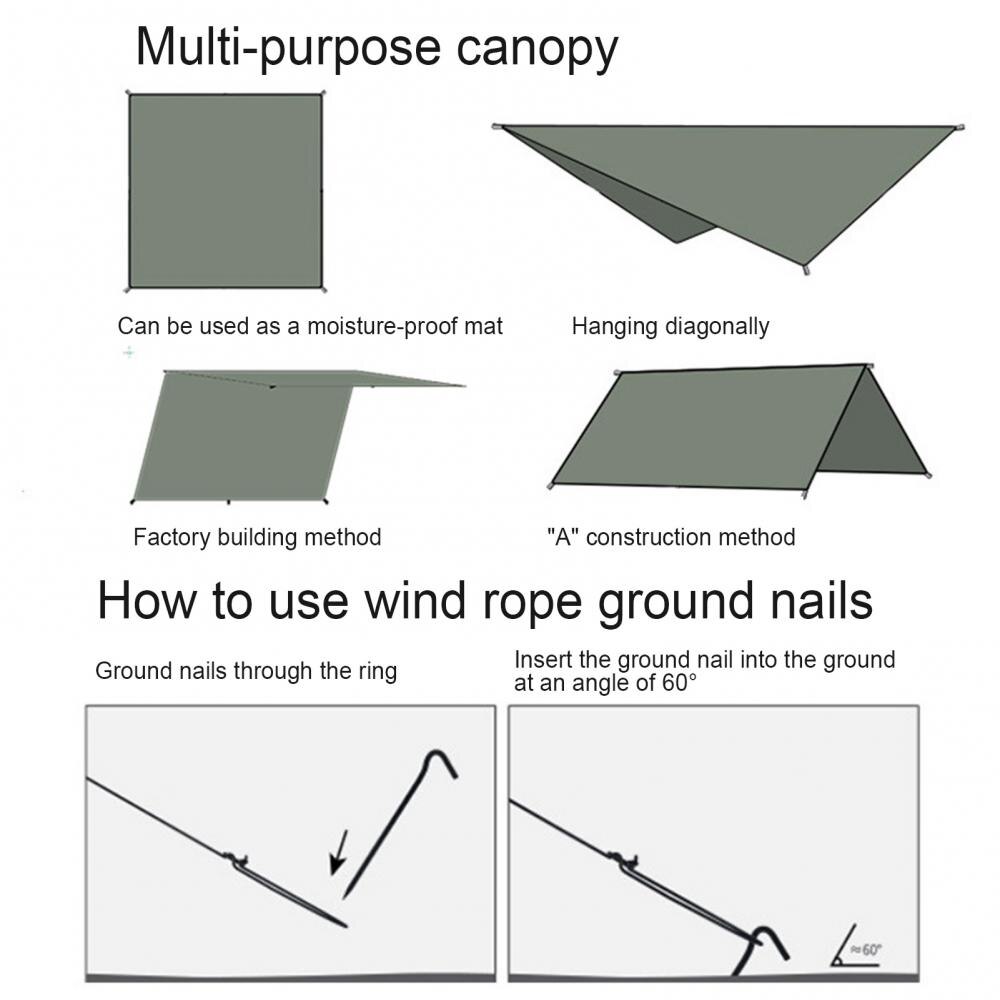 Multi-purpose canopy

Can be used as a moisture-proof mat

Hanging diagonally

Factory building method

"A" construction method

How to use wind rope ground nails

Ground nails through the ring

Insert the ground nail into the ground at an angle of 60°

≈60°