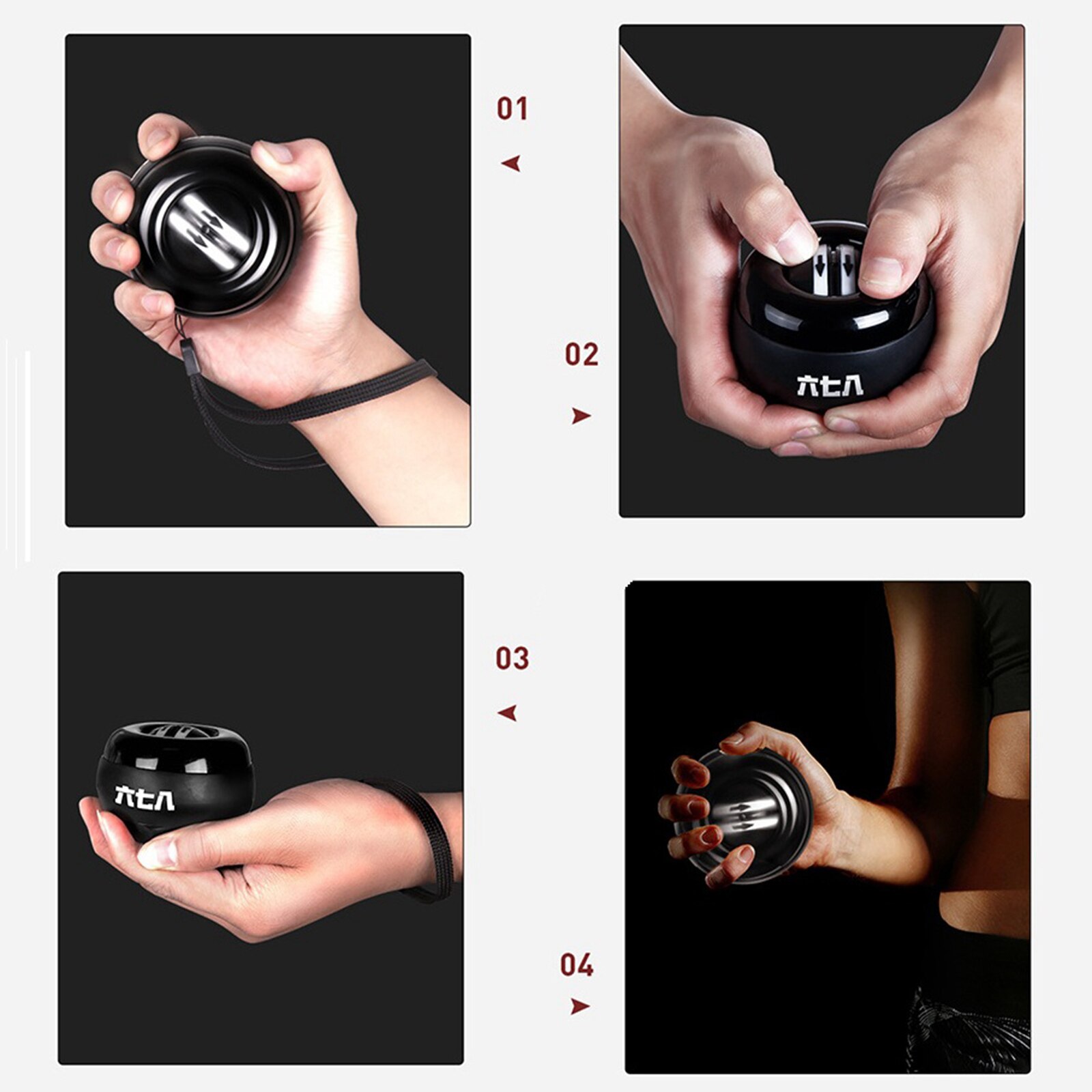 01

02

六七八

03

六七八

04