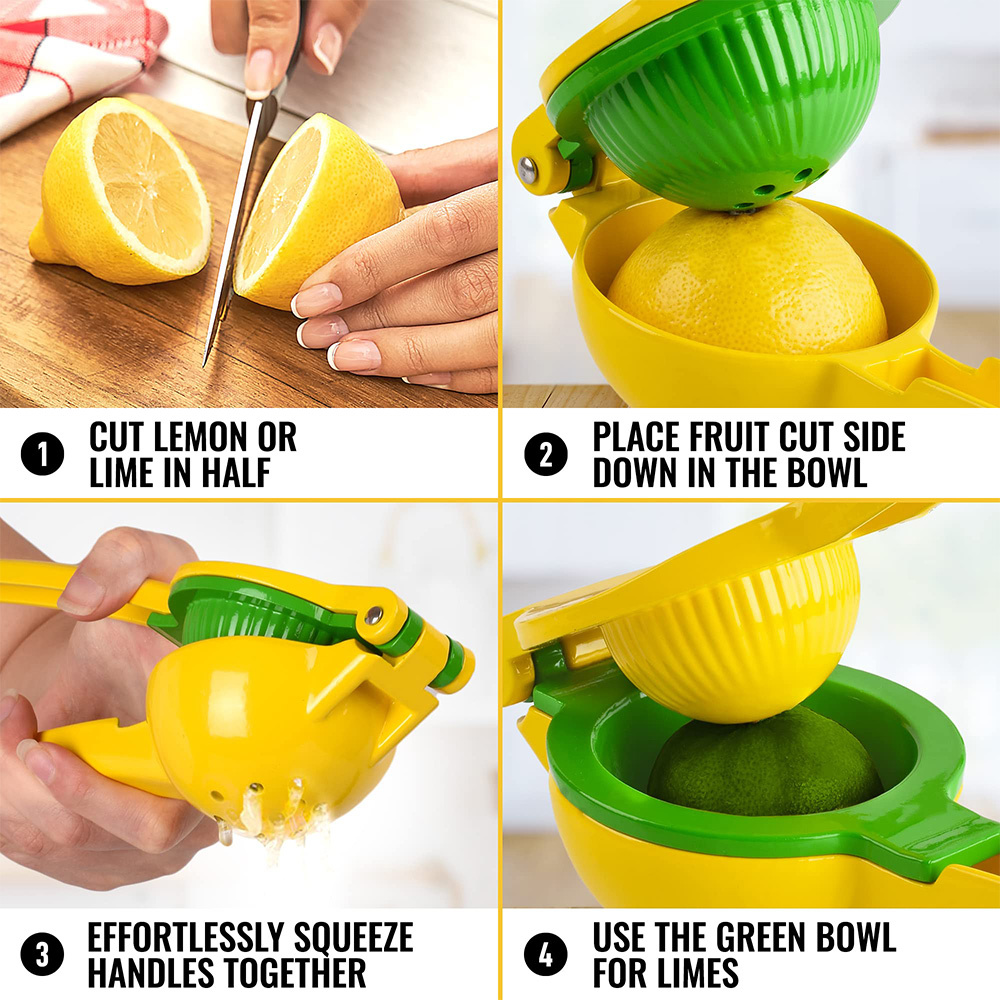 1 CUT LEMON OR LIME IN HALF

2 PLACE FRUIT CUT SIDE DOWN IN THE BOWL

3 EFFORTLESSLY SQUEEZE HANDLES TOGETHER

4 USE THE GREEN BOWL FOR LIMES